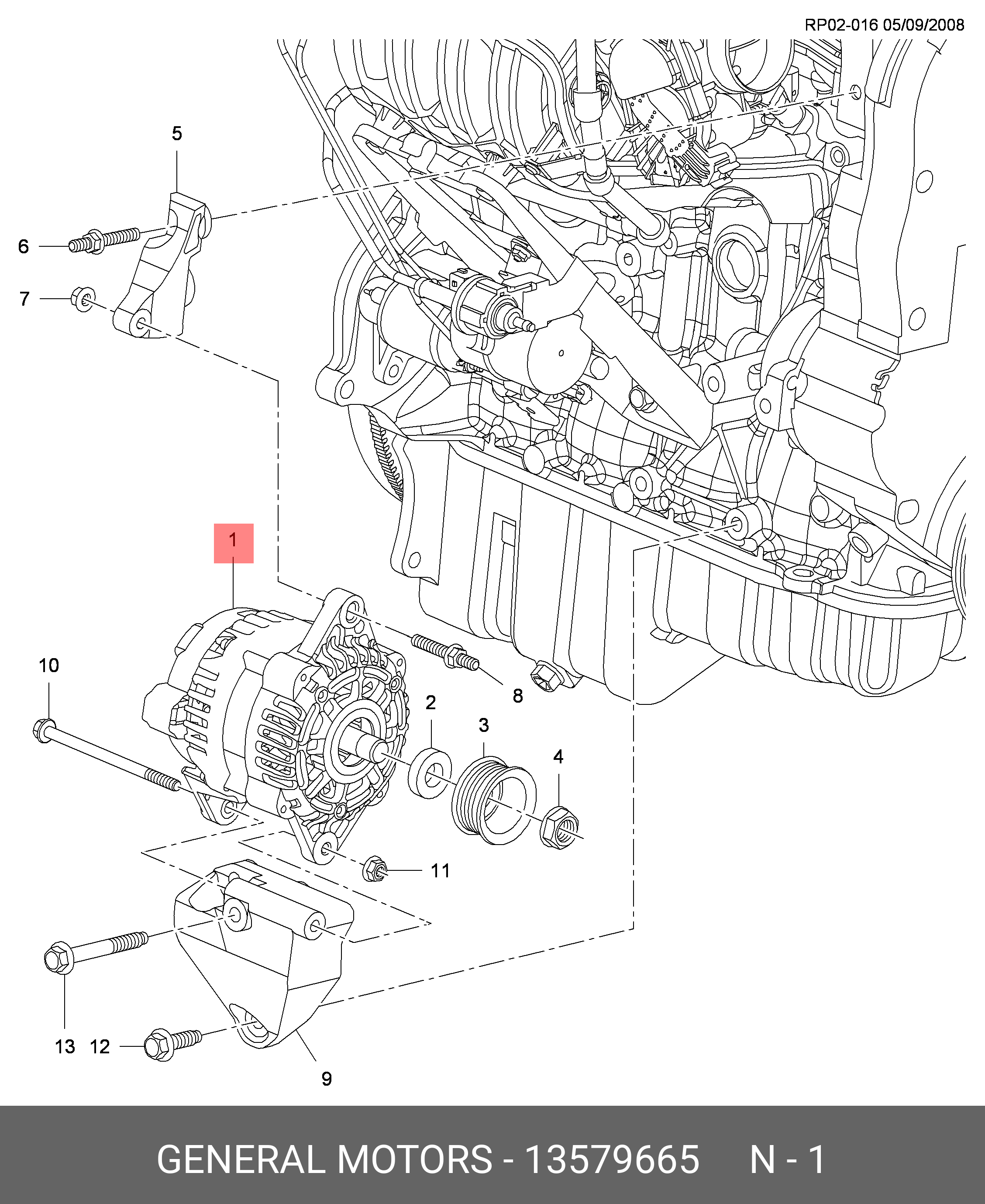 RP02-016 05/09/2008

5
6
7
1
10
8
2
3
4
11
13
12
9

GENERAL MOTORS - 13579665 N - 1