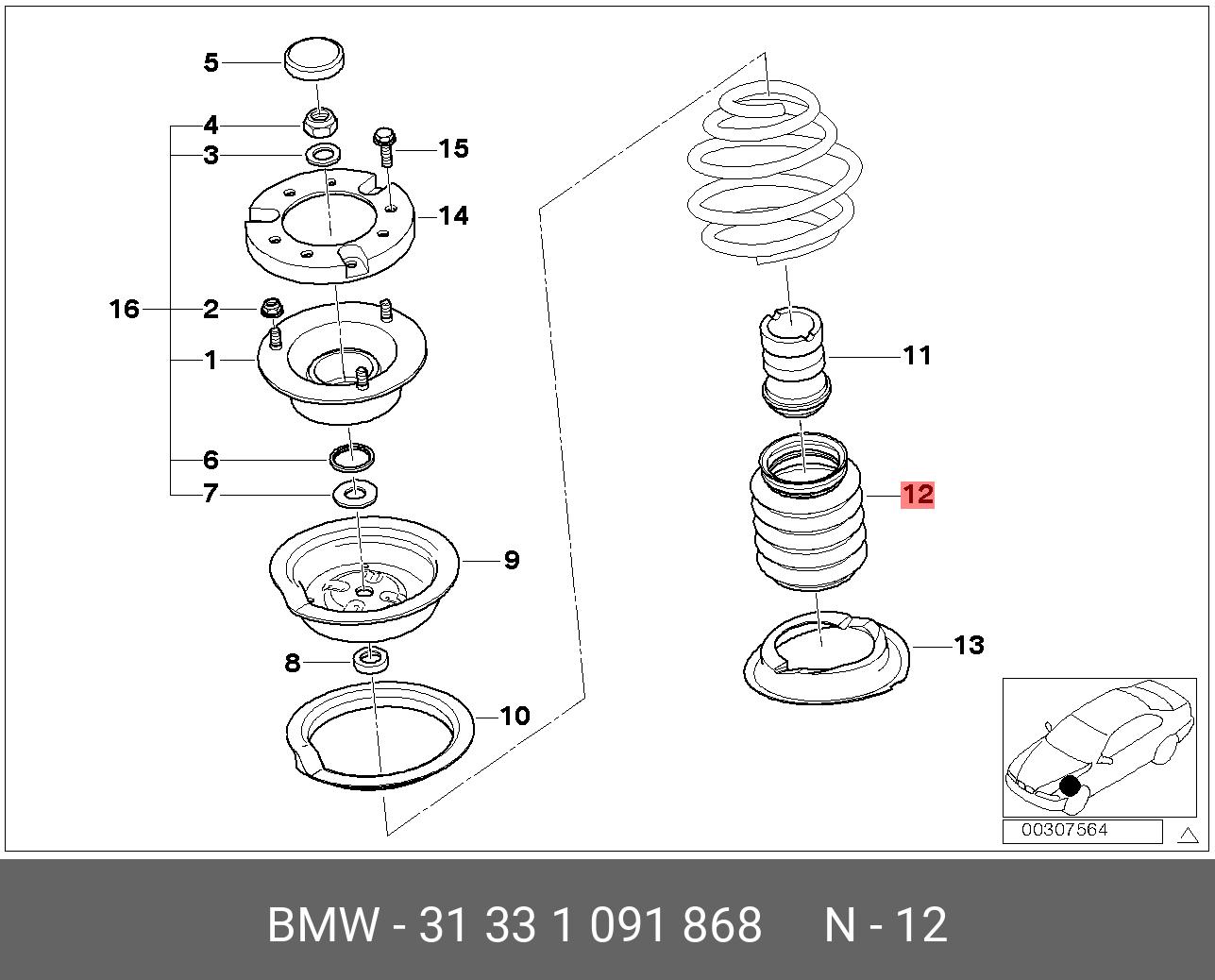 5
4
3
15
14
16
2
1
6
7
9
8
10
11
12
13
00307564

BMW - 31 33 1 091 868 N - 12