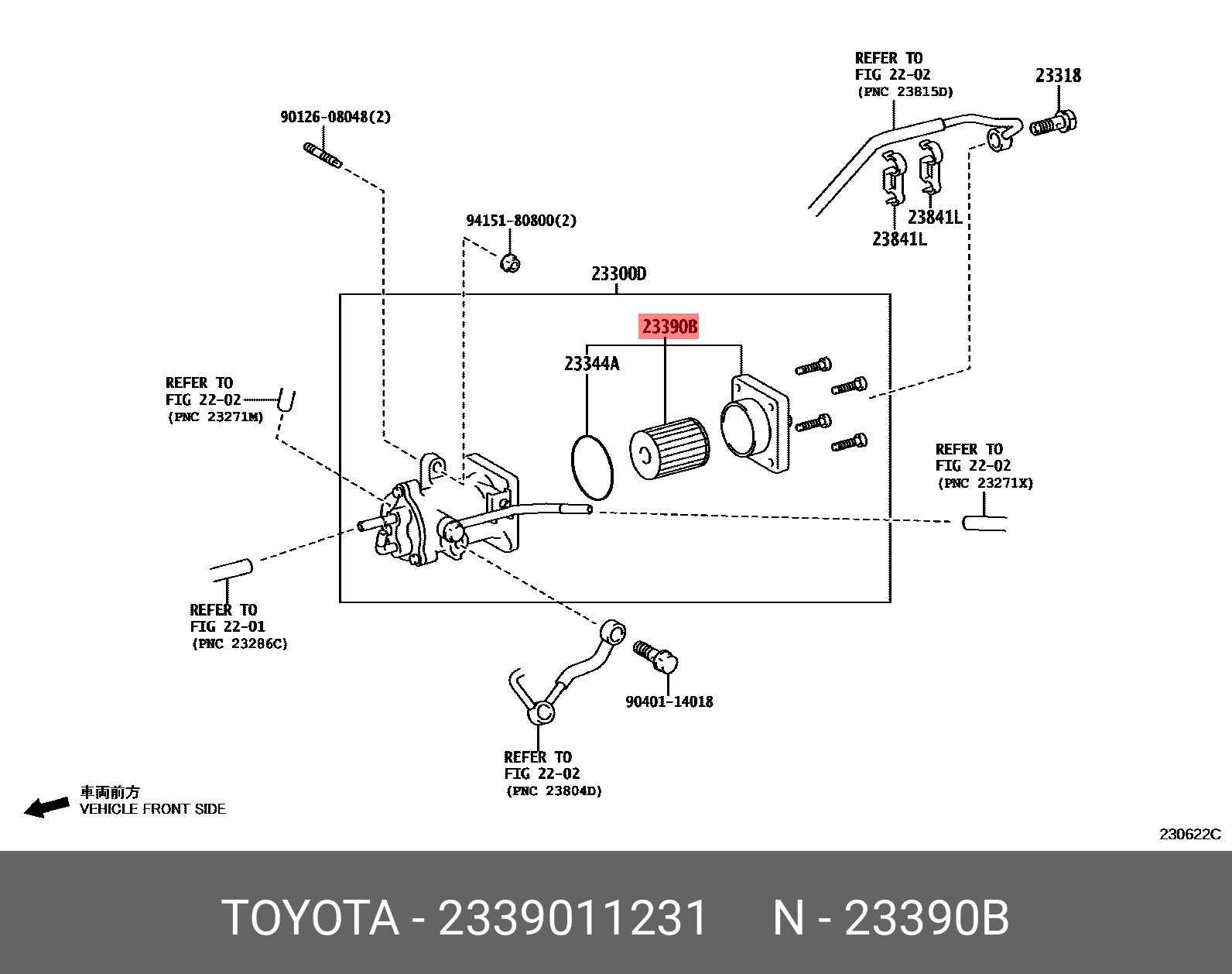 REFER TO
FIG 22-02
(PNC 23815D)

23318

90126-08048(2)

23841L

23841L

94151-80800(2)

23300D

23390B

23344A

REFER TO
FIG 22-02
(PNC 23271M)

REFER TO
FIG 22-02
(PNC 23271X)

REFER TO
FIG 22-01
(PNC 23286C)

90401-14018

REFER TO
FIG 22-02
(PNC 23804D)

車両前方
VEHICLE FRONT SIDE

230622C

TOYOTA - 2339011231 N - 23390B