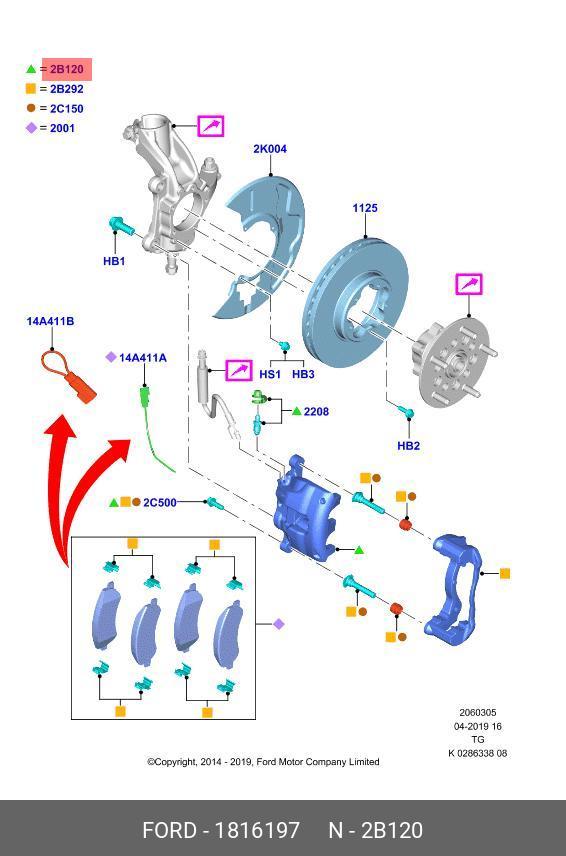 = 2B120
= 2B292
= 2C150
= 2001

2K004

1125

HB1

14A411B

14A411A

HS1 HB3

2208

HB2

2C500

2060305
04-2019 16
TG
K 0286338 08

©Copyright, 2014 - 2019, Ford Motor Company Limited

FORD - 1816197 N - 2B120