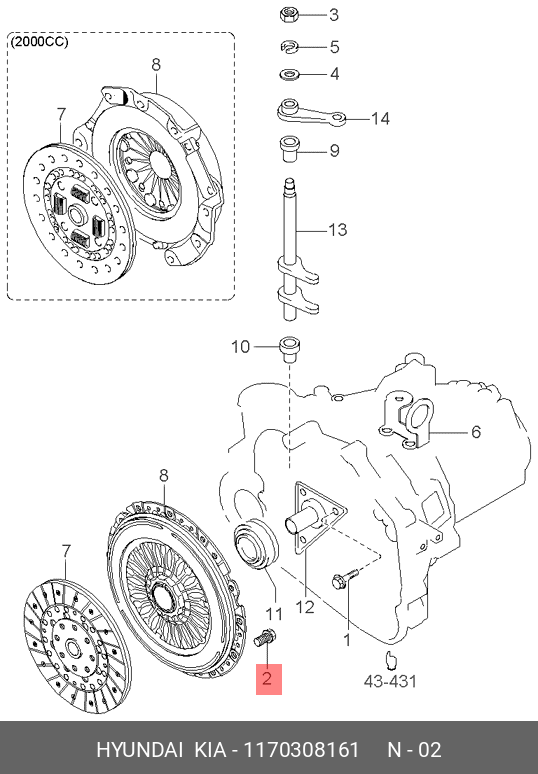 (2000CC)
8
7
3
5
4
14
9
13
10
6
8
7
11
12
1
2
43-431
HYUNDAI KIA - 1170308161 N - 02