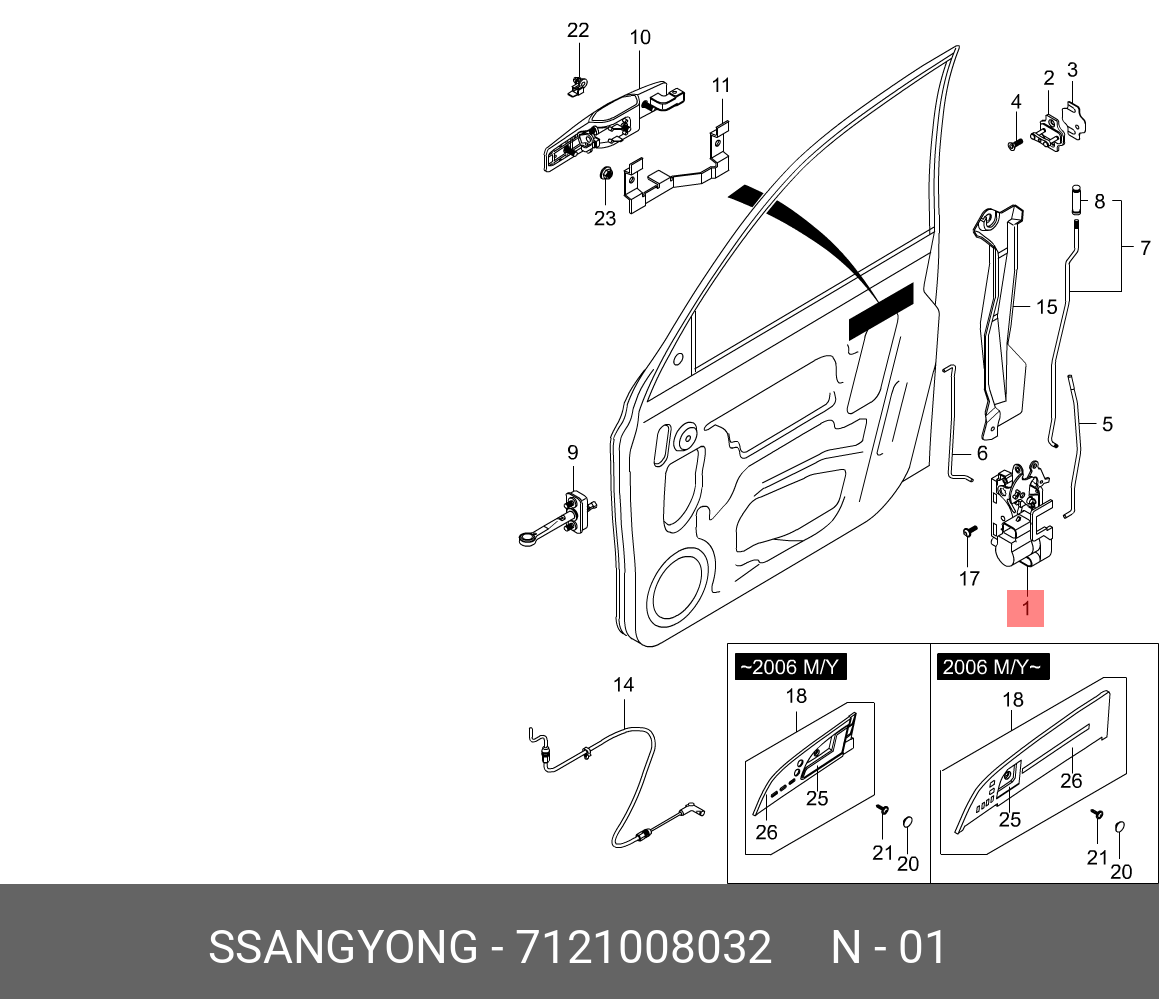 22
10
11
23
4
2
3
8
7
15
5
6
9
17
1
14
~2006 M/Y
18
25
26
21
20
2006 M/Y~
18
26
25
21
20

SSANGYONG - 7121008032 N - 01