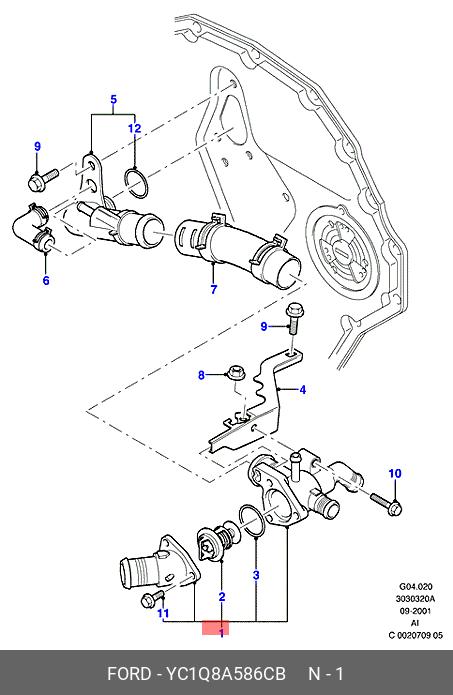 5
12
9
6
7
9
8
4
10
3
2
11
1

G04.020
3030320A
09-2001
AI
C 0020709 05

FORD - YC1Q8A586CB N - 1