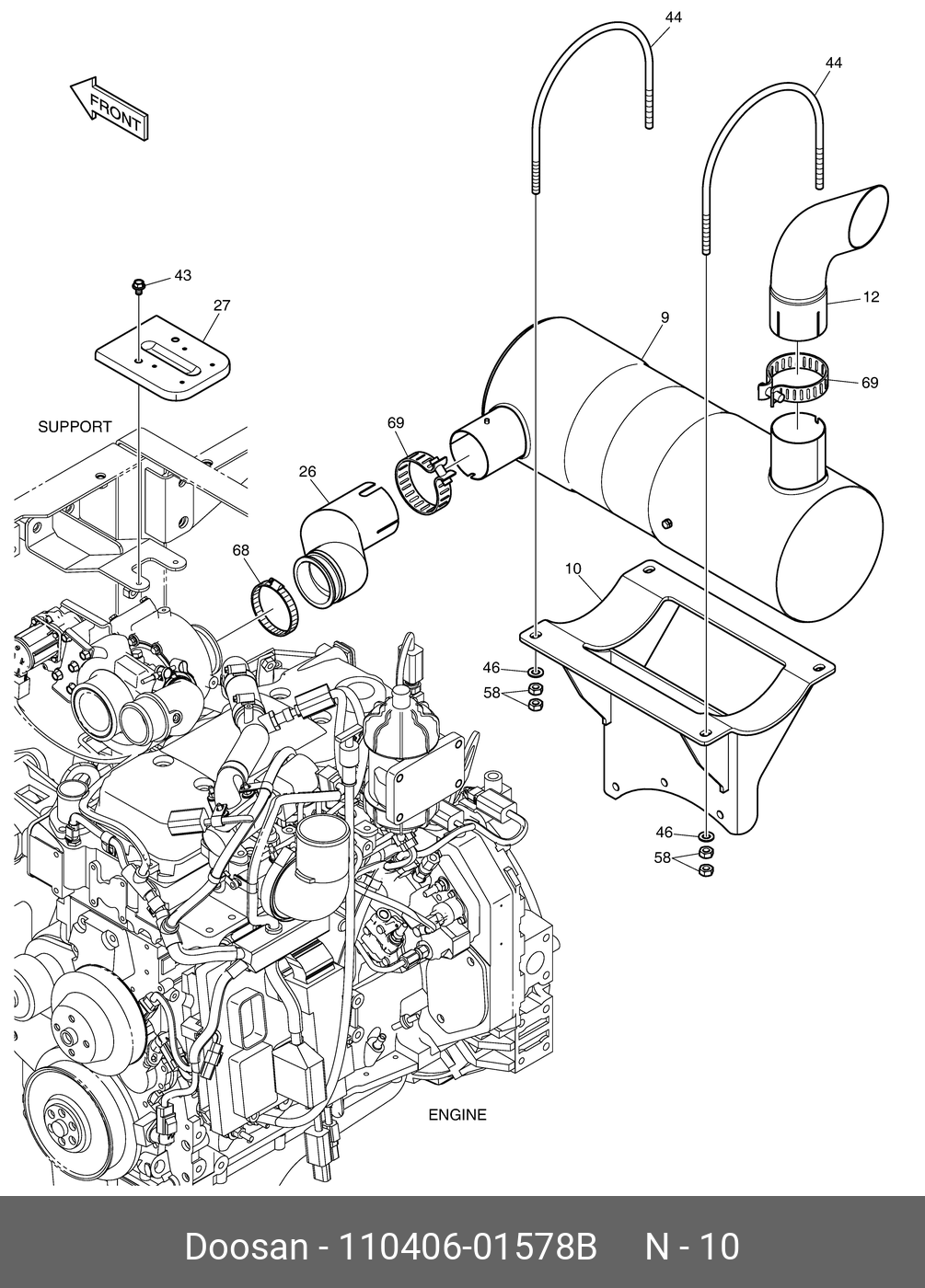 FRONT

44

44

43

27

12

9

69

SUPPORT

69

26

68

10

46

58

46

58

ENGINE

Doosan - 110406-01578B N - 10