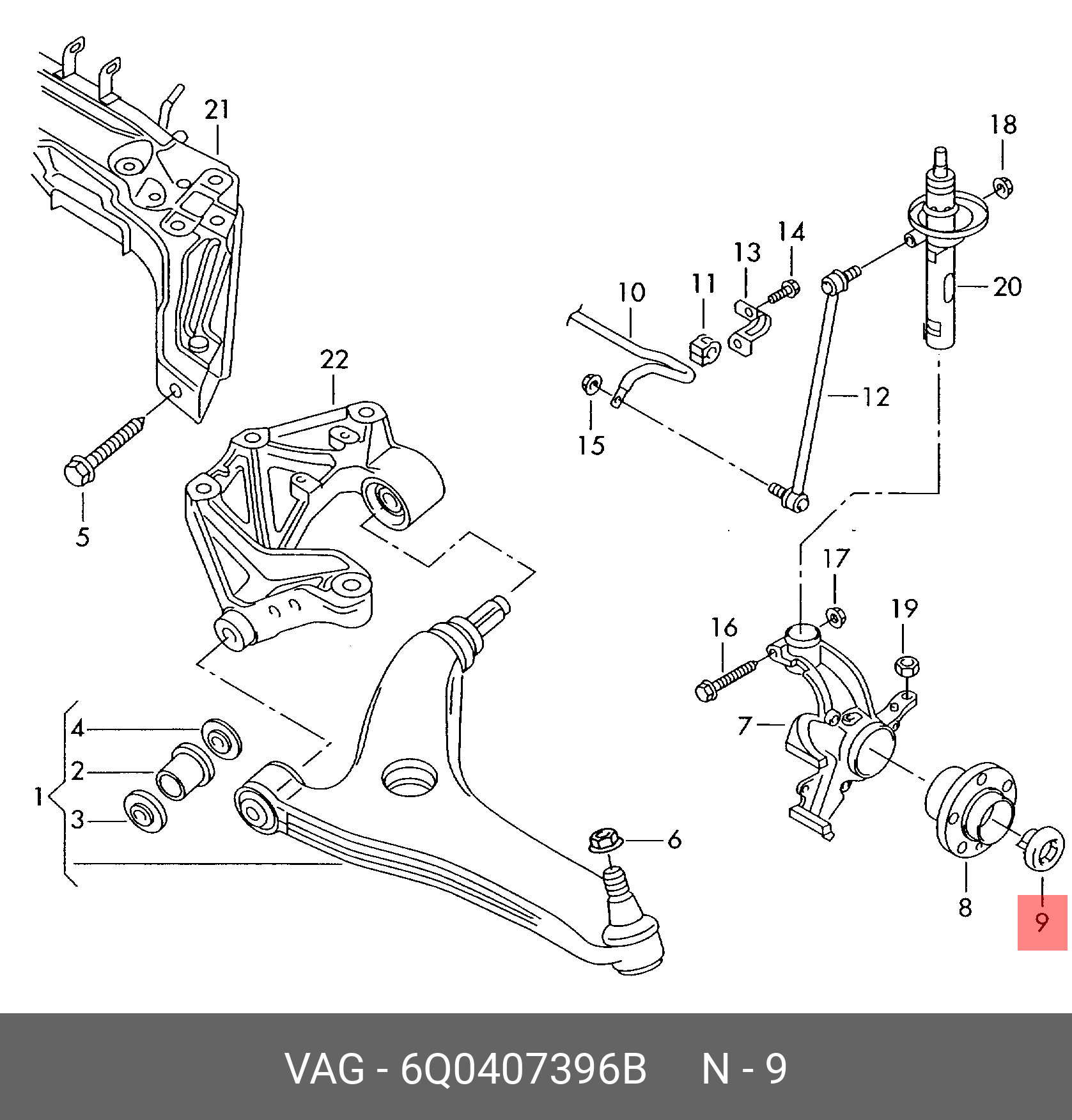 21
18
14
13
11
10
20
22
12
15
5
17
19
16
7
4
2
1
3
6
8
9
VAG - 6Q0407396B N - 9