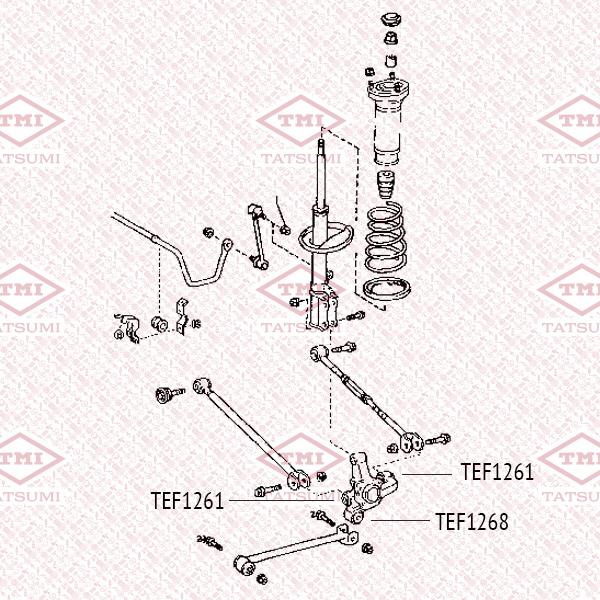 TMI
TATSUMI
TMI
TATSUMI
TMI
TATSUMI
TMI
TATSUMI
TMI
TATSUMI
TMI
TATSUMI
TMI
TATSUMI
TMI
TATSUMI
TMI
TATSUMI
TEF1261
TEF1261
TEF1268