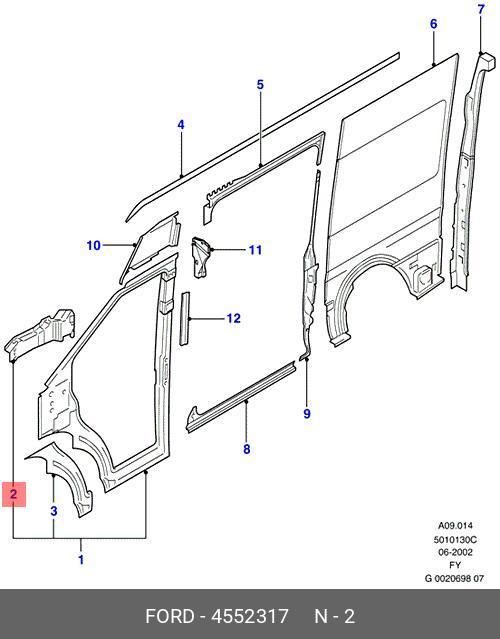 7
6
5
4
10
11
12
9
8
2
3
1

A09.014
5010130C
06-2002
FY
G 0020698 07

FORD - 4552317 N - 2