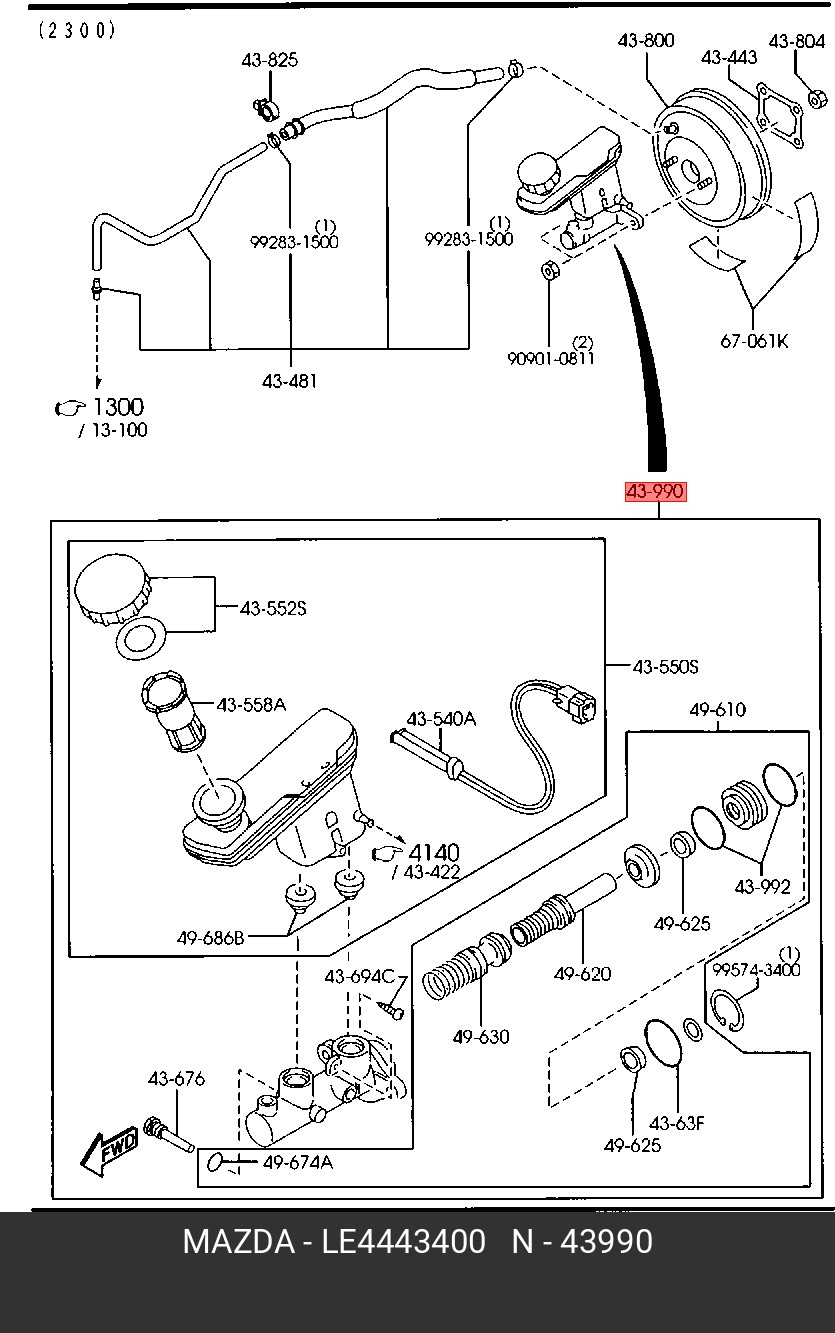 (2300)

43-825

43-800
43-443
43-804

(1)
99283-1500

(1)
99283-1500

(2)
90901-0811

67-061K

43-481

1300
/ 13-100

43-990

43-552S

43-550S

43-558A

43-540A

49-610

4140
/ 43-422

43-992

49-625

49-686B

49-620

(1)
99574-3400

43-694C

49-630

43-676

43-63F

49-625

FWD

49-674A

MAZDA - LE4443400 N - 43990