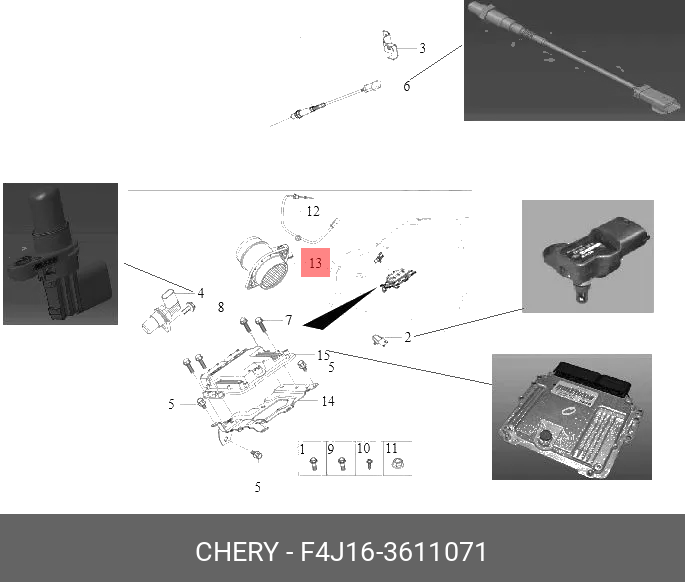 3
6
12
13
4
8
7
2
15
5
5
14
1
9
10
11
5

CHERY - F4J16-3611071