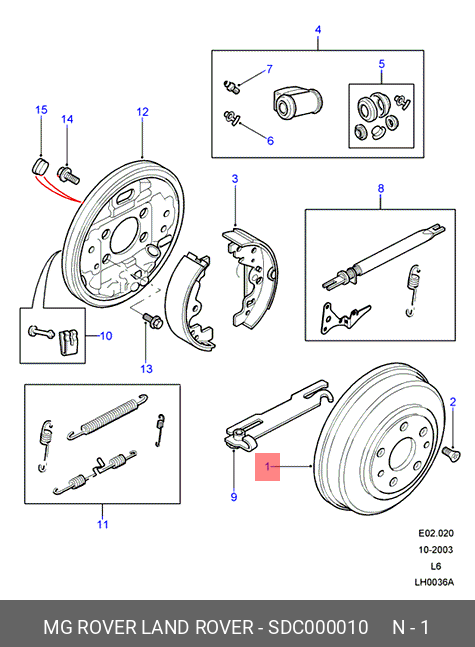 4
7
5
6
15
14
12
3
8
10
13
2
1
9
11
E02.020
10-2003
L6
LH0036A
MG ROVER LAND ROVER - SDC000010 N - 1