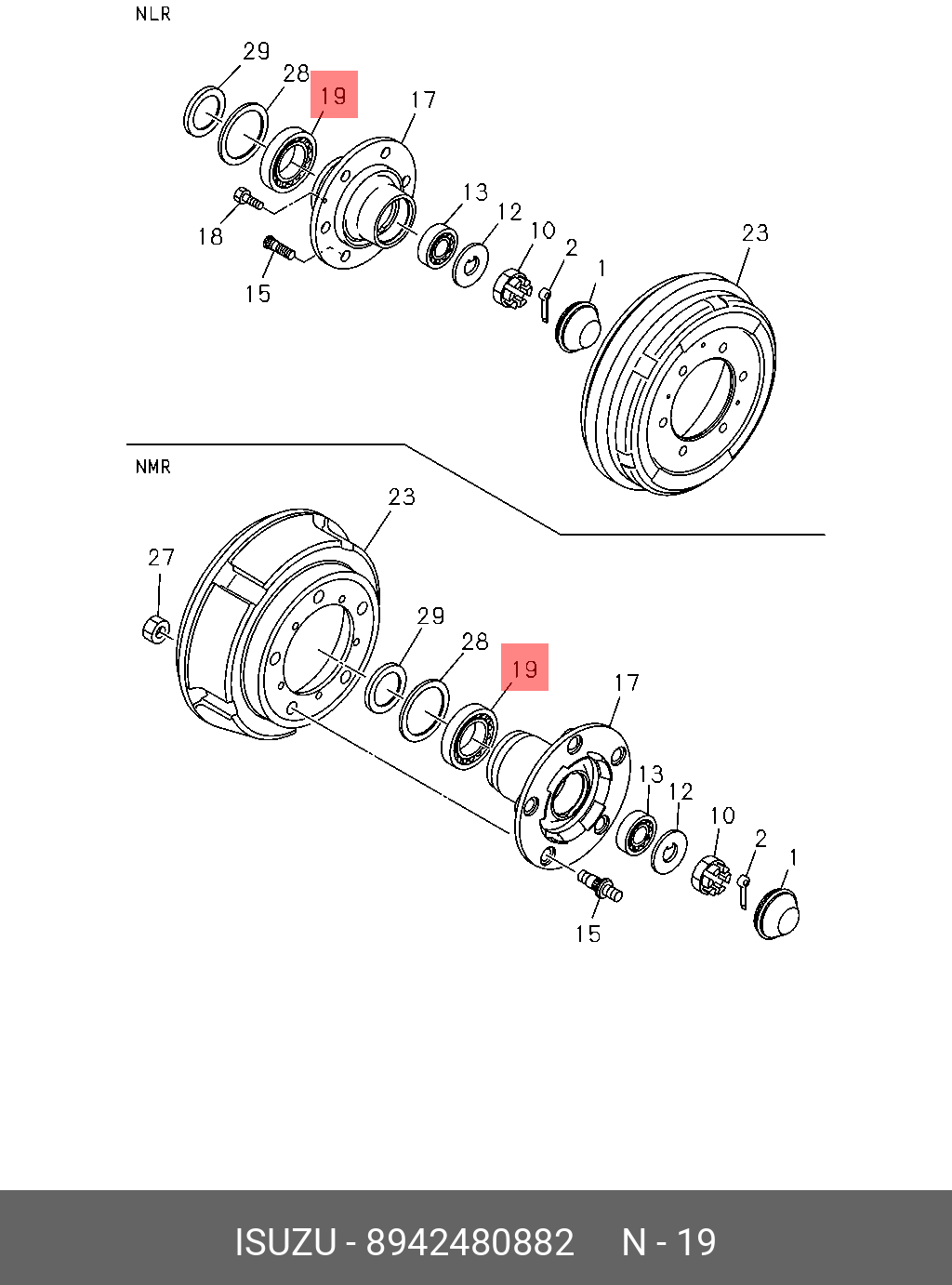 NLR

29
28
19
17
18
15
13
12
10
2
1
23

NMR

23
27
29
28
19
17
13
12
10
2
1
15

ISUZU - 8942480882 N - 19