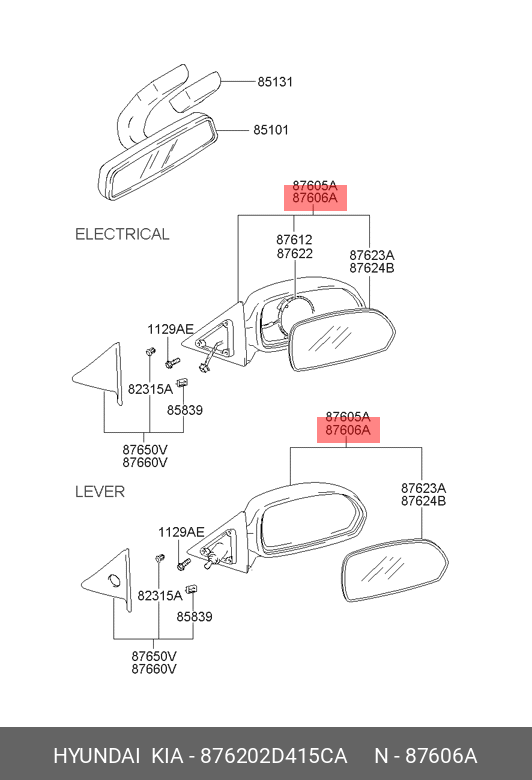 85131
85101
87605A
87606A
ELECTRICAL
87612
87622
87623A
87624B
1129AE
82315A
85839
87650V
87660V
87605A
87606A
LEVER
87623A
87624B
1129AE
82315A
85839
87650V
87660V
HYUNDAI KIA - 876202D415CA N - 87606A