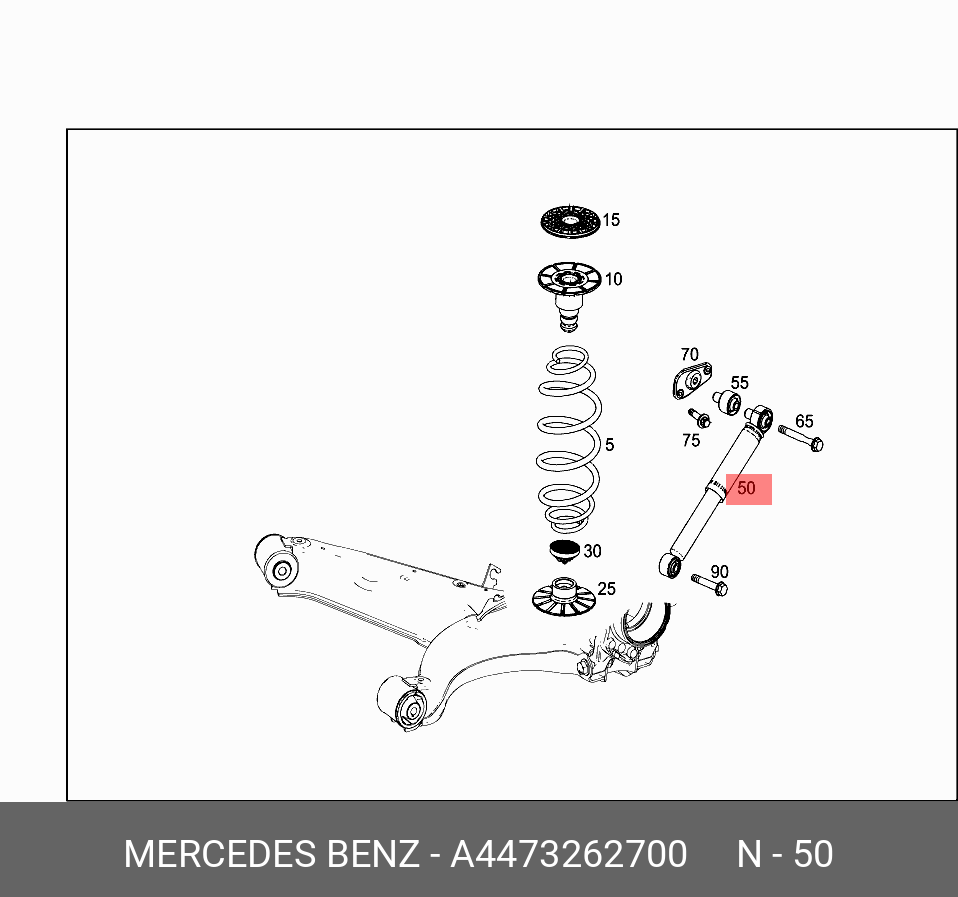 15
10
70
55
65
75
5
50
30
90
25

MERCEDES BENZ - A4473262700 N - 50