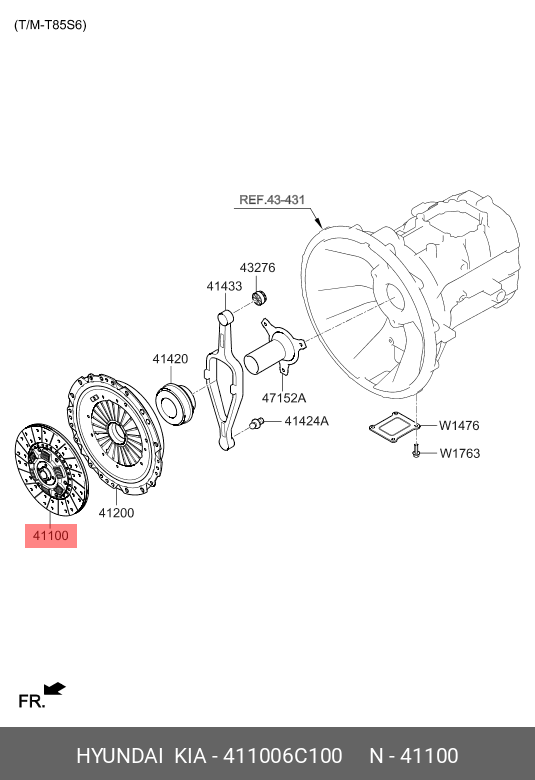 (T/M-T85S6)

REF.43-431

43276

41433

41420

47152A

41424A

W1476

W1763

41200

41100

FR.

HYUNDAI KIA - 411006C100 N - 41100