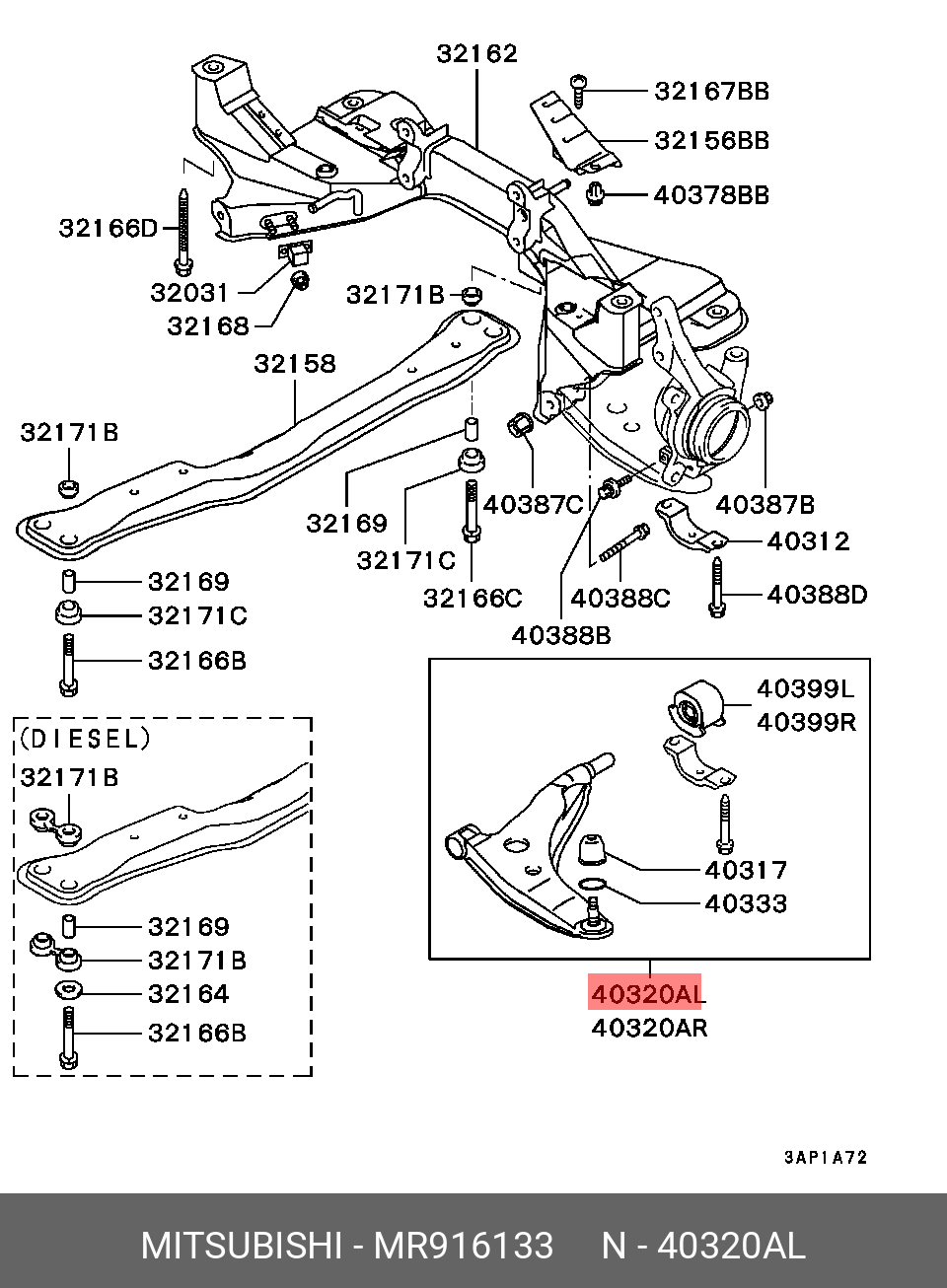 32162
32167BB
32156BB
40378BB
32166D
32031
32168
32171B
32158
32171B
32169
32171C
32166C
40387C
40387B
40312
40388C
40388D
40388B
32169
32171C
32166B
(DIESEL)
32171B
32169
32171B
32164
32166B
40399L
40399R
40317
40333
40320AL
40320AR
3AP1A72
MITSUBISHI - MR916133 N - 40320AL