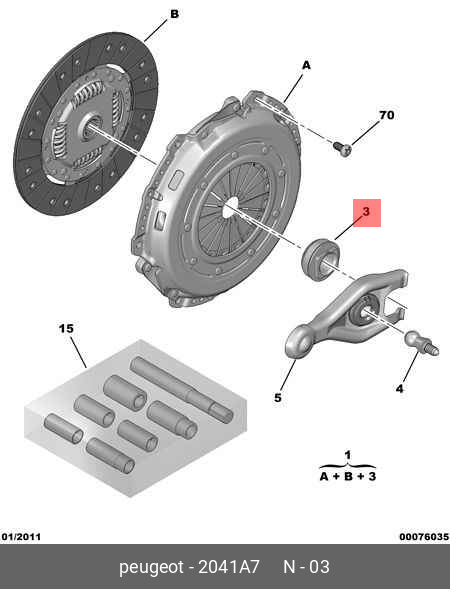 B

A

70

3

15

5

4

1
A + B + 3

01/2011

00076035

peugeot - 2041A7 N - 03