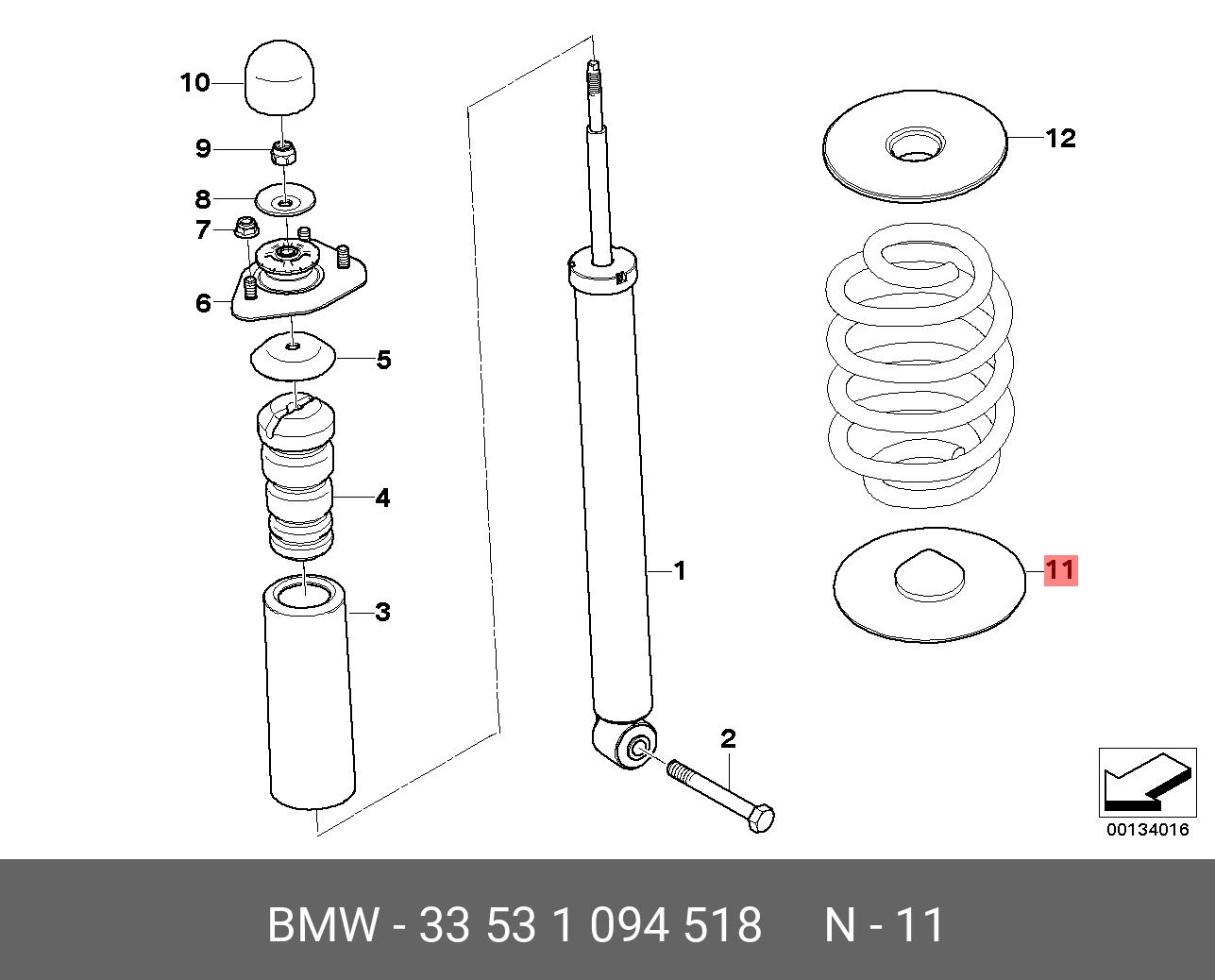 10
9
8
7
6
5
4
3
1
2
12
11
00134016

BMW - 33 53 1 094 518 N - 11