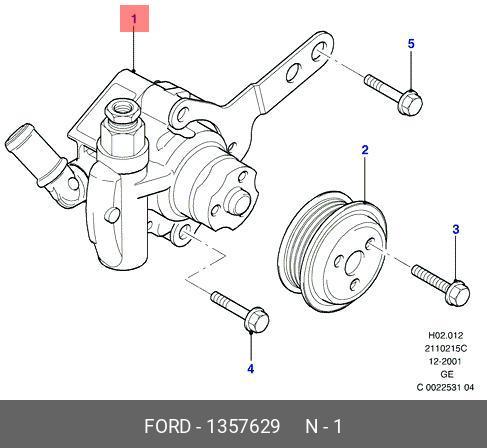 1

5

2

3

4

H02.012
2110215C
12-2001
GE
C 0022531 04

FORD - 1357629 N - 1