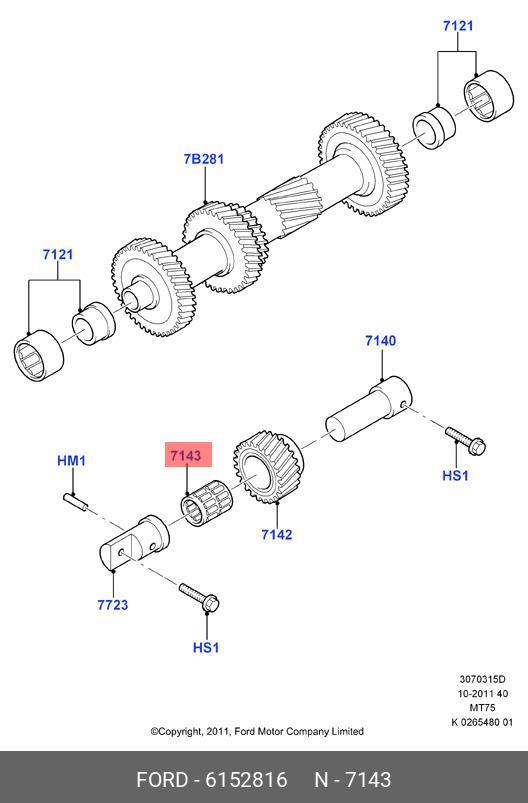 7121

7B281

7121

7140

HM1

7143

HS1

7142

7723

HS1

3070315D
10-2011 40
MT75
K 0265480 01

©Copyright, 2011, Ford Motor Company Limited

FORD - 6152816 N - 7143