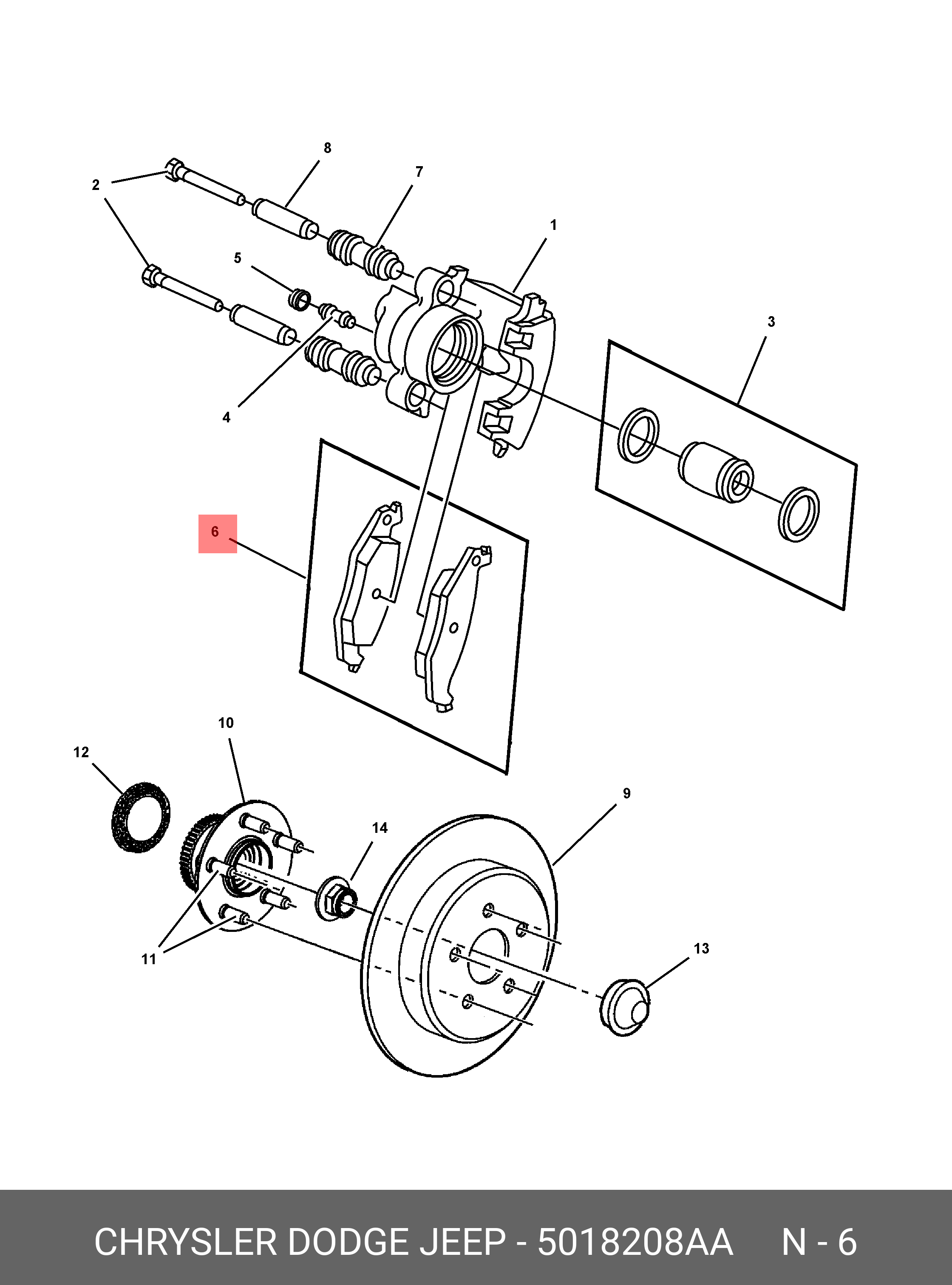 8
7
2
1
5
3
4
6
10
12
9
14
11
13

CHRYSLER DODGE JEEP - 5018208AA N - 6