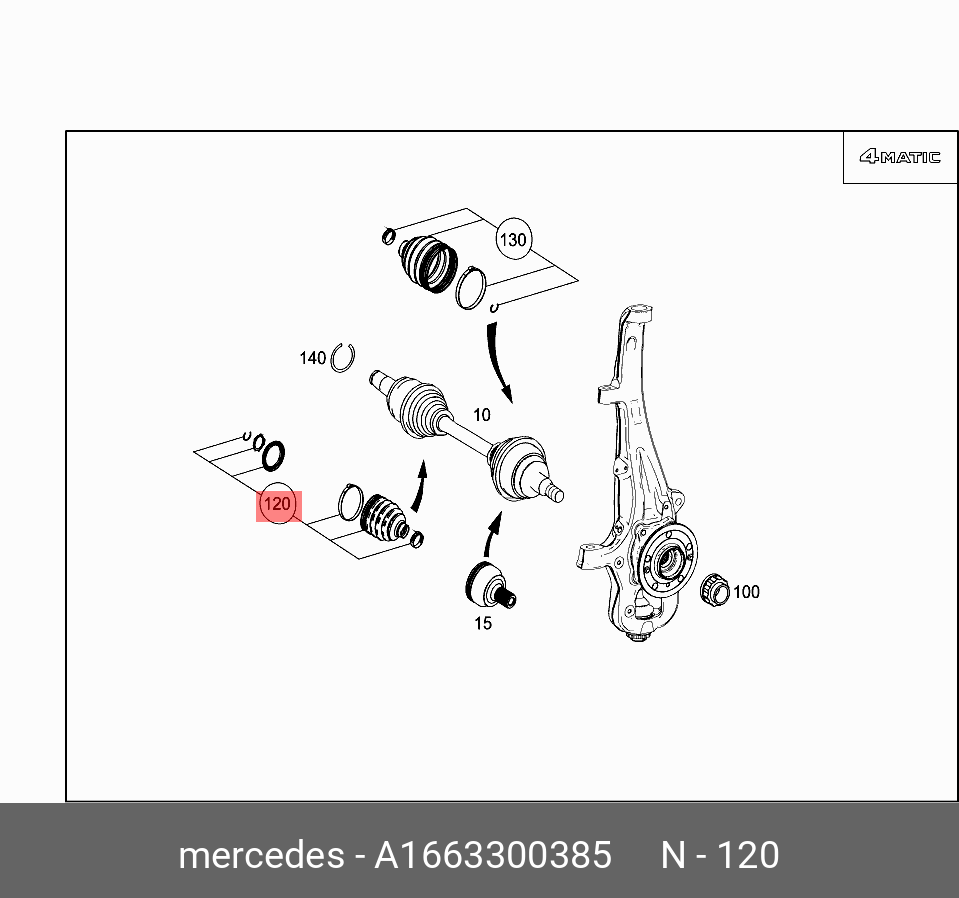 4MATIC

130

140

10

120

15

100

mercedes - A1663300385 N - 120