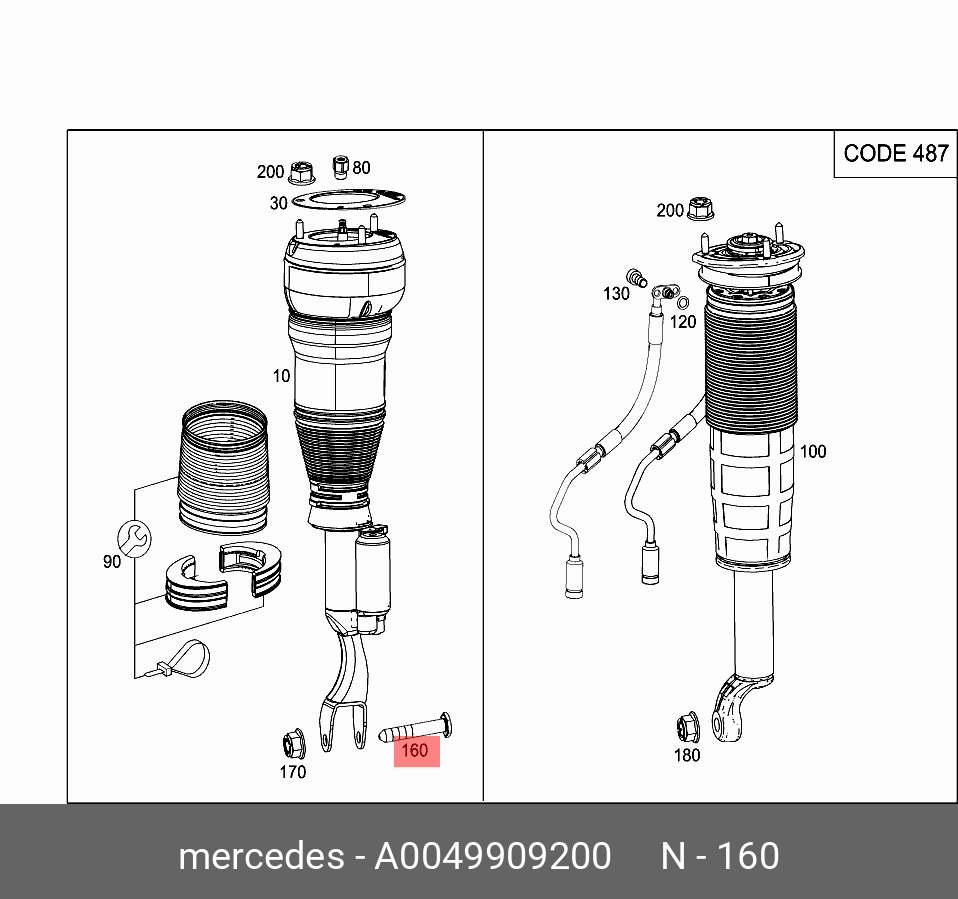 200 80
30
10
90
170
160

CODE 487
200
130
120
100
180

mercedes - A0049909200 N - 160