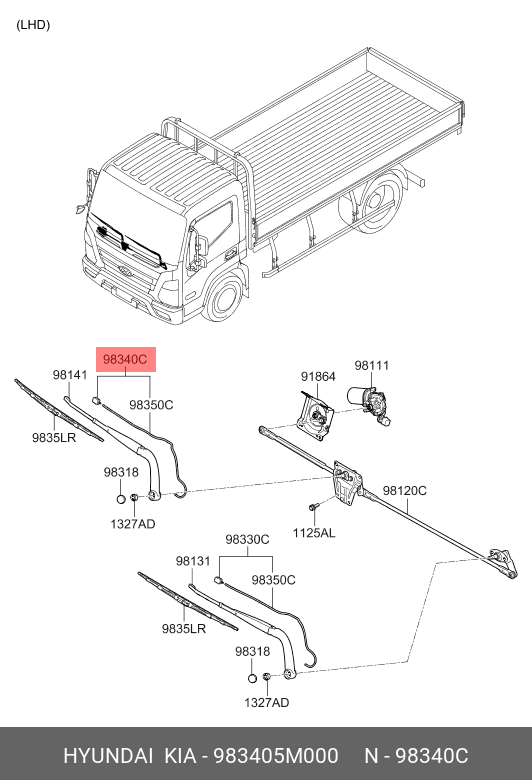 (LHD)

98340C
98141
98350C
9835LR
98318
1327AD

91864
98111
98120C
1125AL

98330C
98131
98350C
9835LR
98318
1327AD

HYUNDAI KIA - 983405M000 N - 98340C