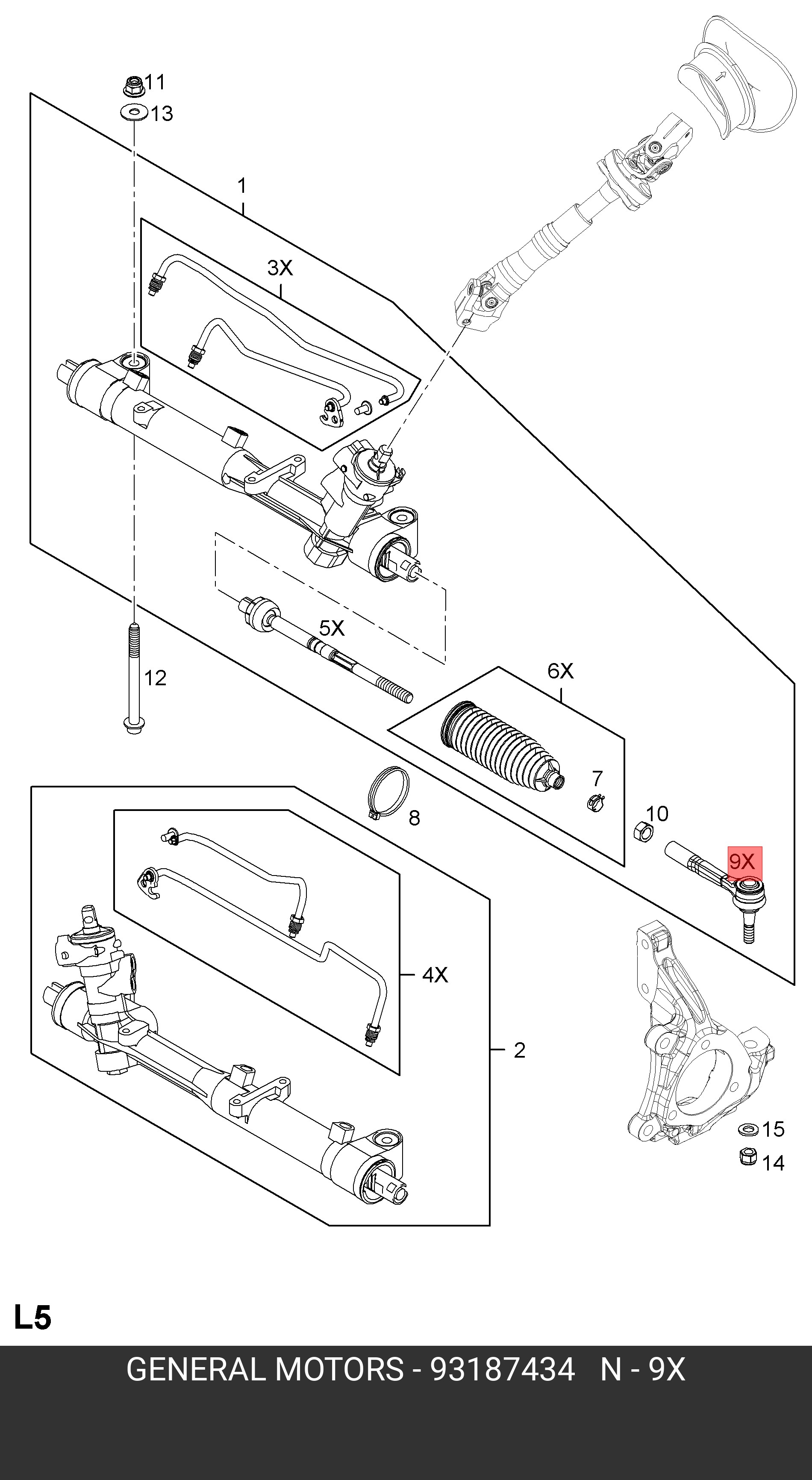 11
13
1
3X
5X
12
6X
7
8
10
9X
4X
2
15
14

L5

GENERAL MOTORS - 93187434 N - 9X