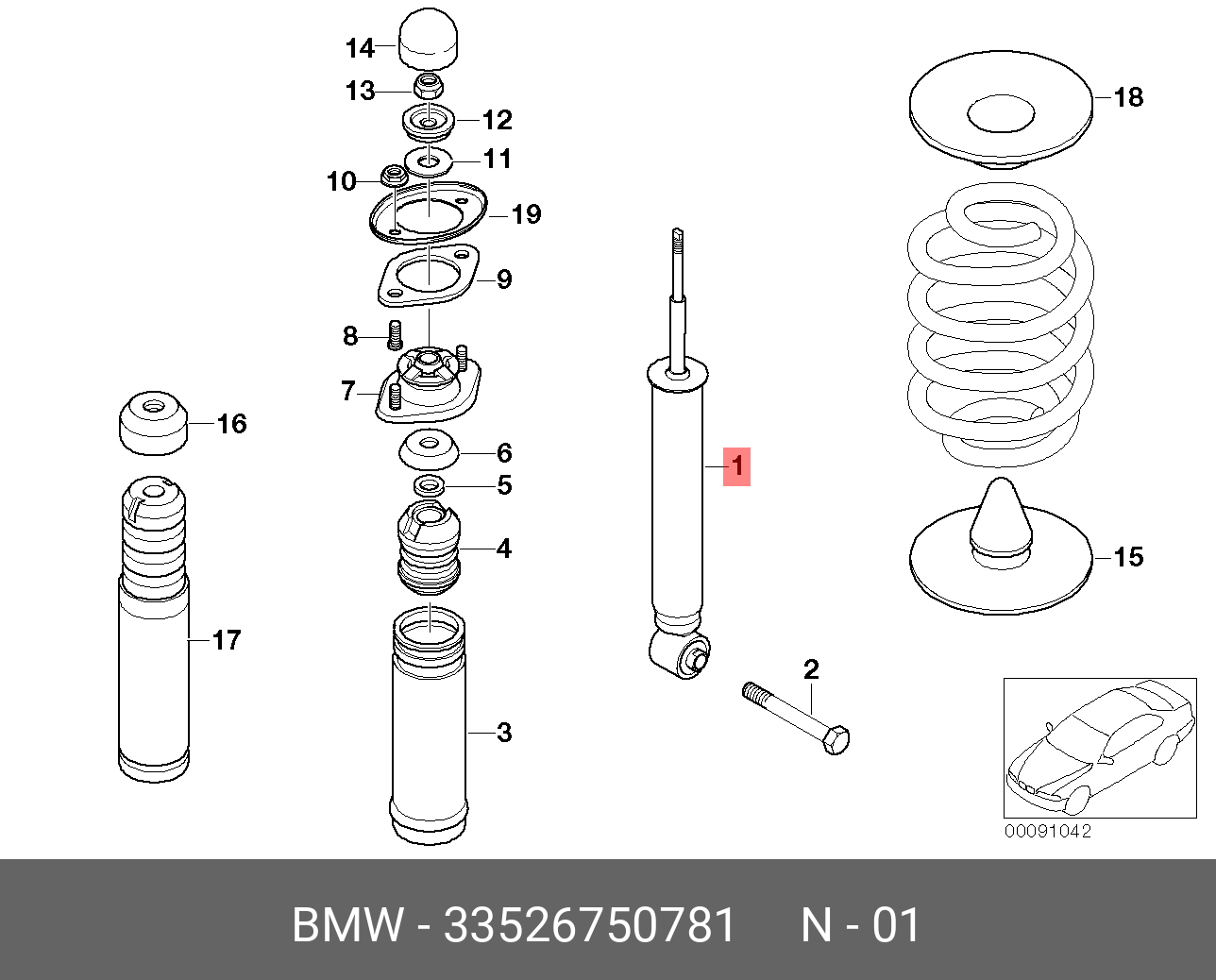 14
13
12
11
10
19
9
8
7
6
5
4
3
16
17
1
2
18
15
00091042

BMW - 33526750781 N - 01