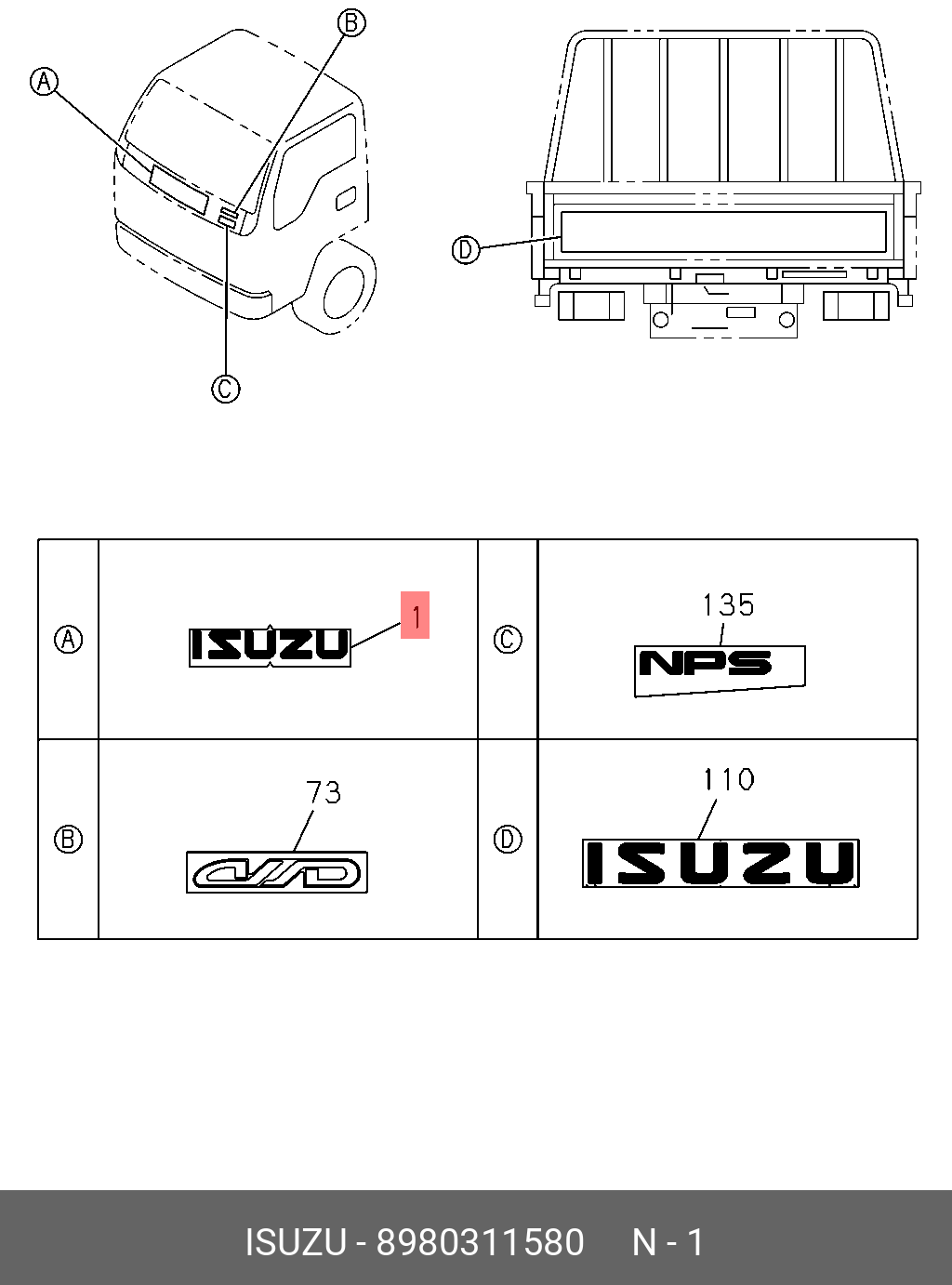 A
B
C
D

| A | ISUZU 1 | C | 135 NPS |
|---|---|---|---|
| B | 73 4WD | D | 110 ISUZU |

ISUZU - 8980311580 N - 1