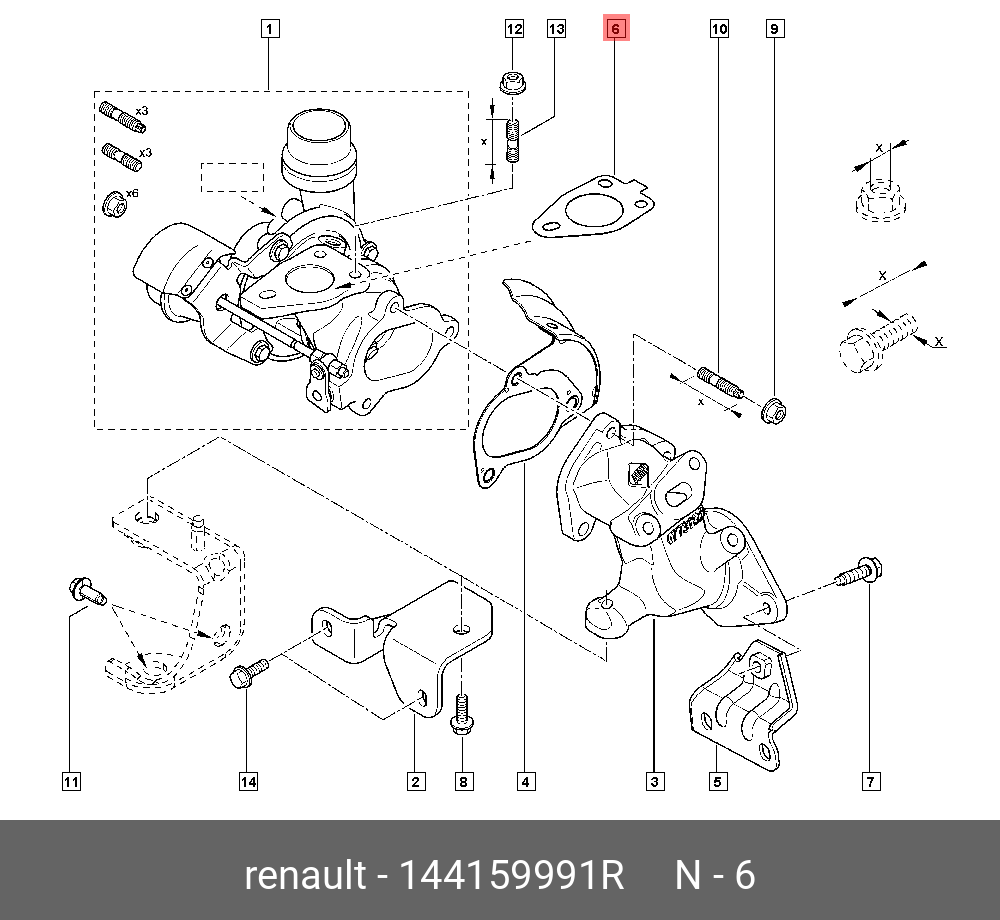 1
12
13
6
10
9
x3
x3
x6
x
x
x
x
x
11
14
2
8
4
3
5
7
renault - 144159991R N - 6