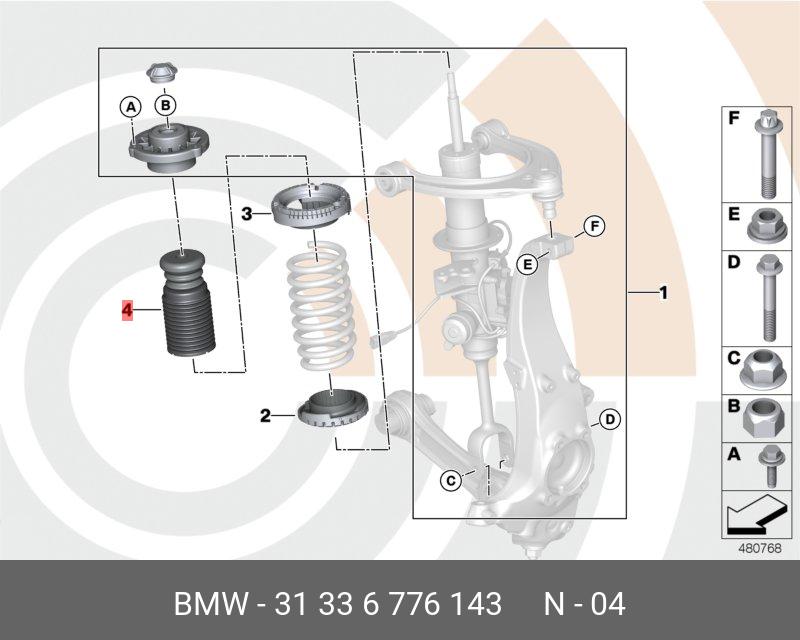 A
B
3
4
2
F
E
1
D
C
F
E
D
C
B
A
480768

BMW - 31 33 6 776 143 N - 04