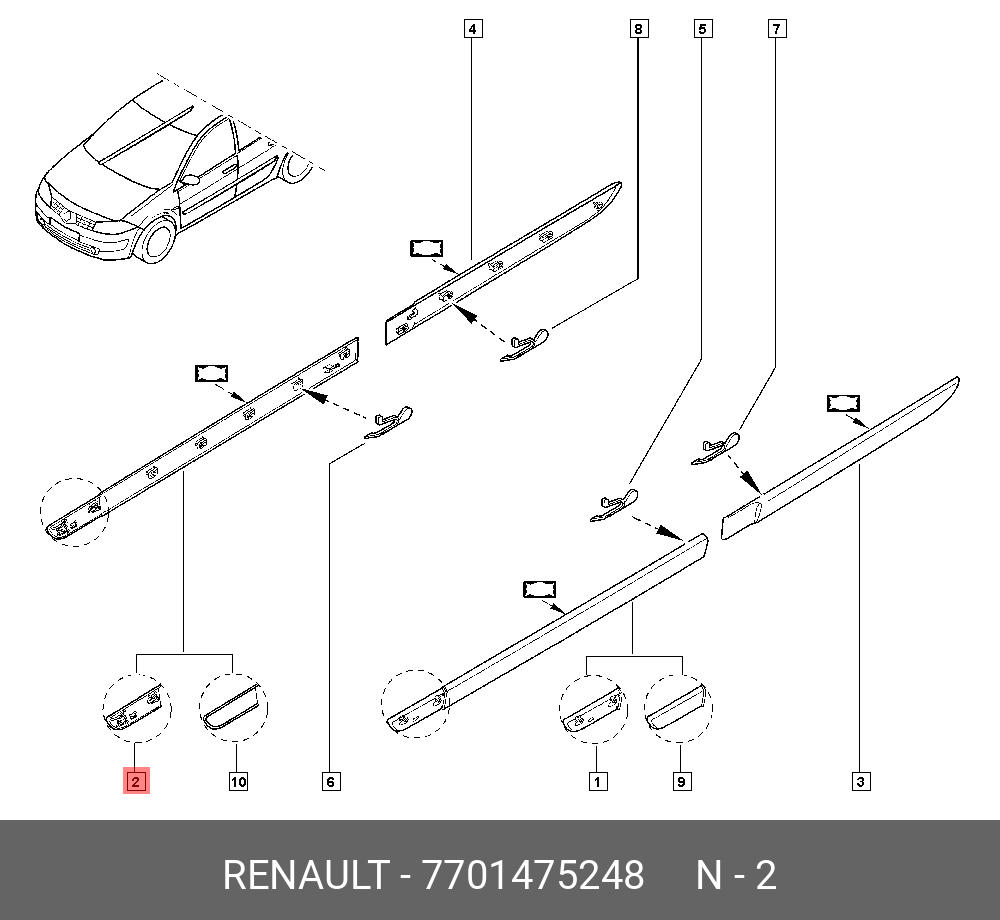 4
8
5
7
2
10
6
1
9
3

RENAULT - 7701475248 N - 2