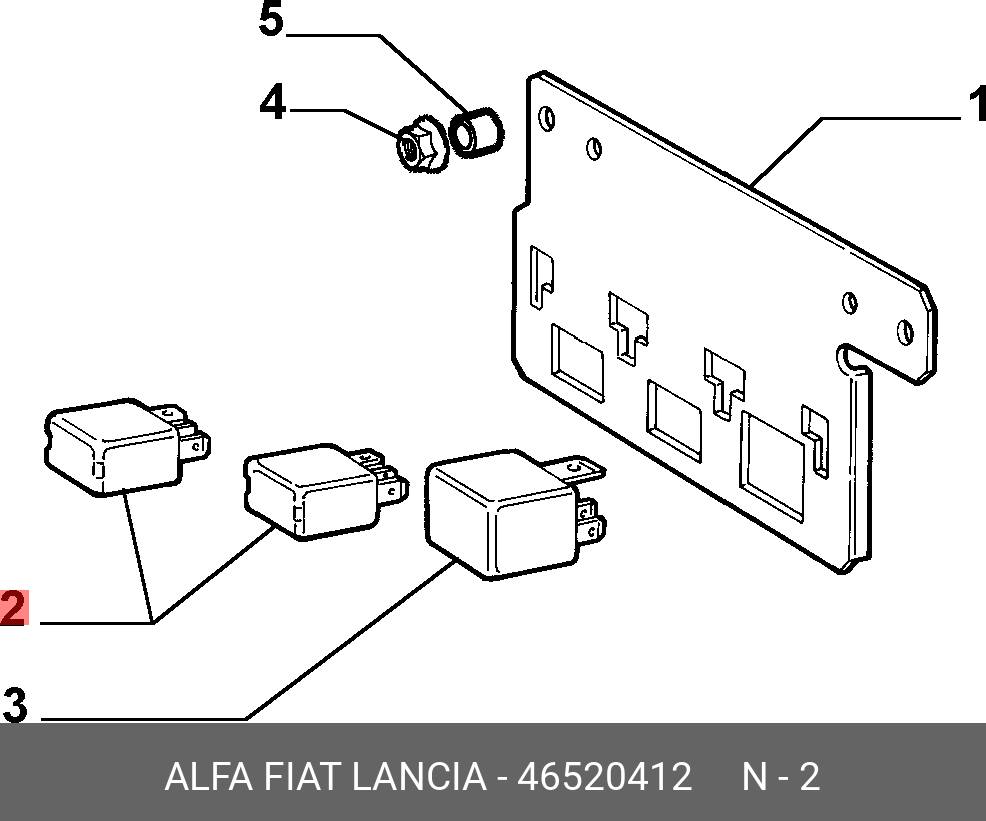 5
4
1
2
3
ALFA FIAT LANCIA - 46520412 N - 2