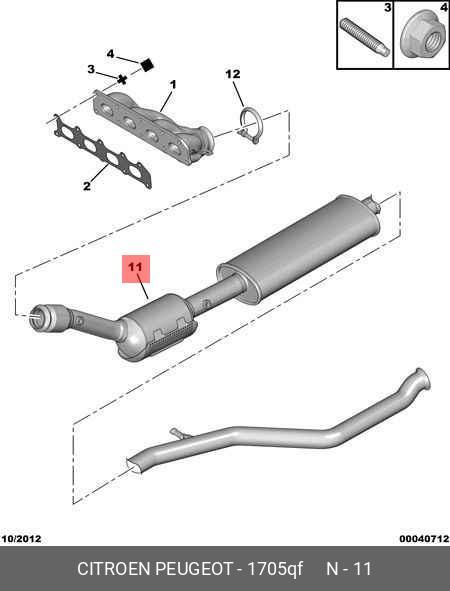 3
4
4
3
1
12
2
11
10/2012
00040712
CITROEN PEUGEOT - 1705qf N - 11