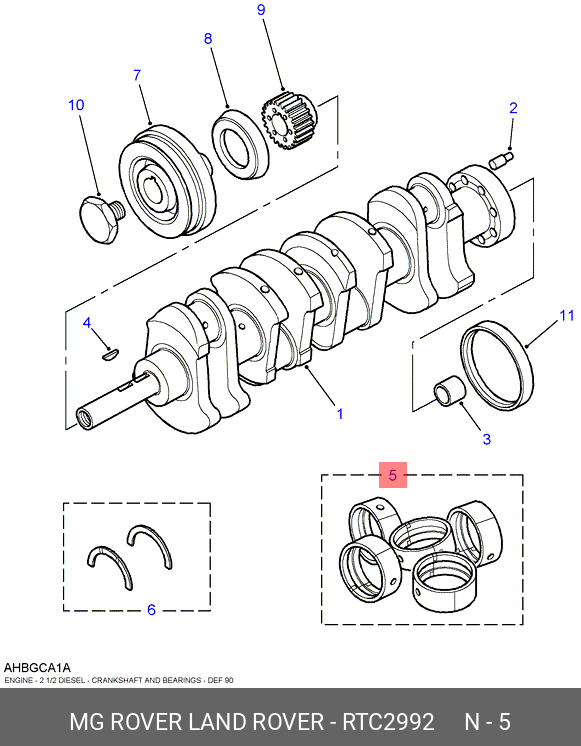 9
8
7
10
2
4
11
1
3
5
6
AHBGCA1A
ENGINE - 2 1/2 DIESEL - CRANKSHAFT AND BEARINGS - DEF 90
MG ROVER LAND ROVER - RTC2992 N - 5