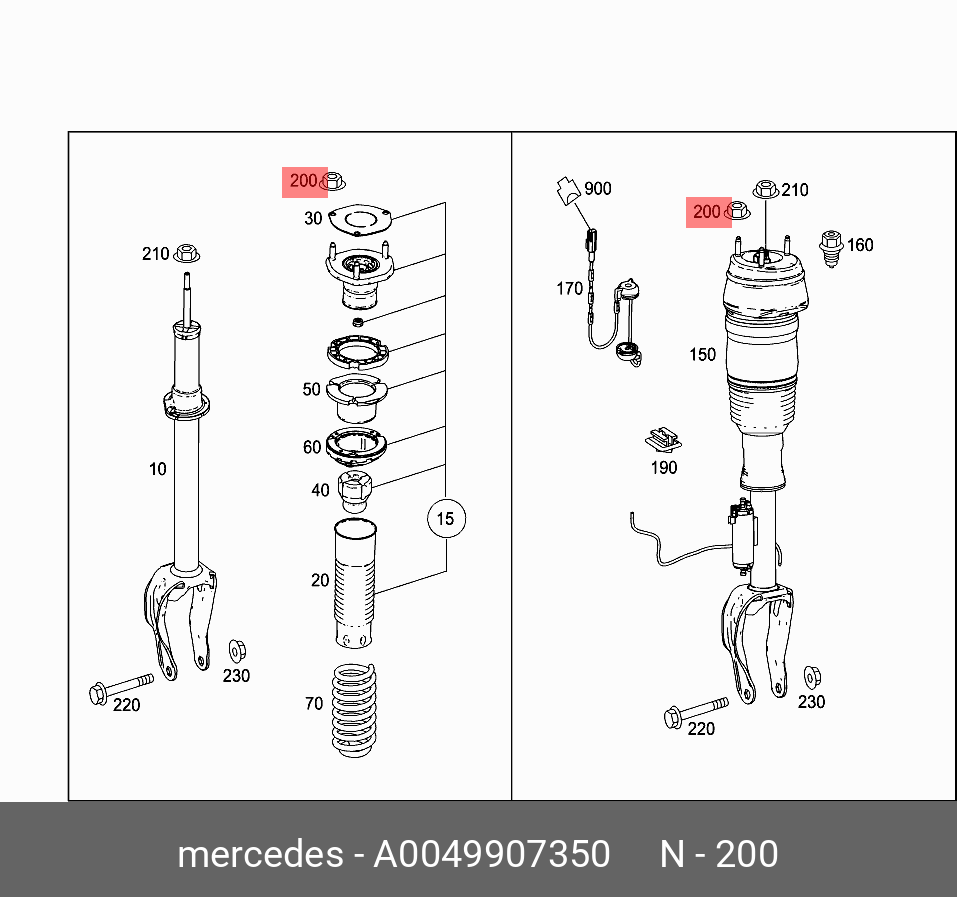 200
30
210
50
60
10
40
15
20
230
220
70
900
210
200
160
170
150
190
230
220

mercedes - A0049907350 N - 200