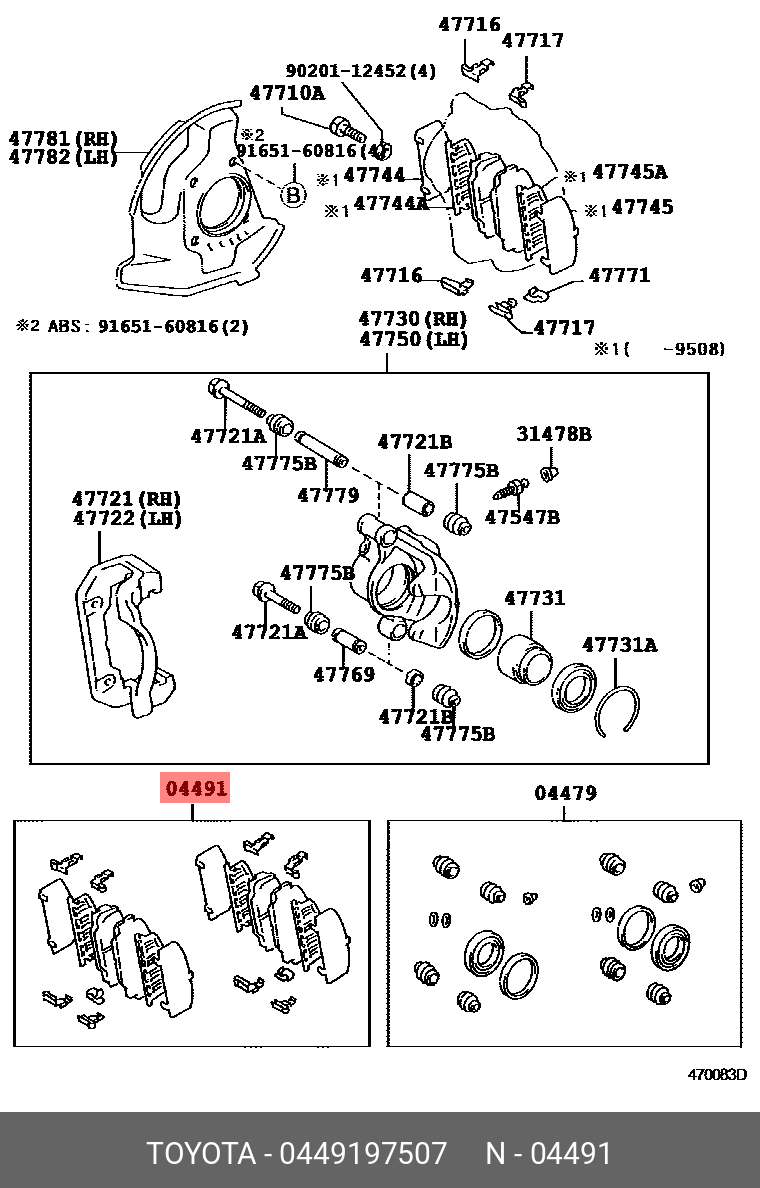 47716
47717
90201-12452(4)
47710A
47781(RH)
47782(LH)
※2
91651-60816(4)
B
※1 47744
※1 47744A
※1 47745A
※1 47745
47716
47771
47717
※2 ABS: 91651-60816(2)
47730(RH)
47750(LH)
※1( -9508)
47721A
47775B
47779
47721B
47775B
31478B
47547B
47721(RH)
47722(LH)
47775B
47721A
47769
47731
47731A
47721B
47775B
04491
04479
470083D
TOYOTA - 0449197507 N - 04491