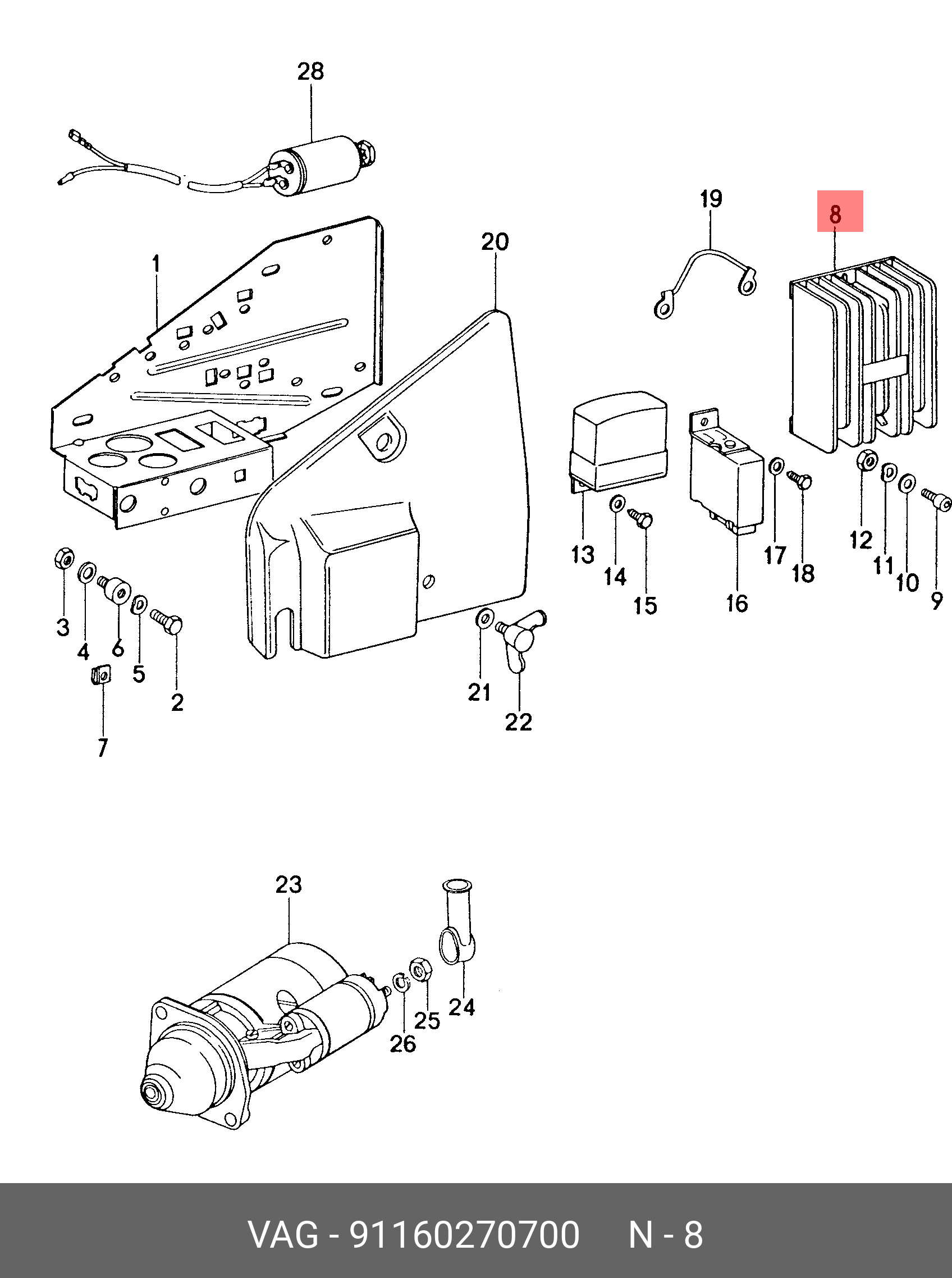 28

19

8

1

20

13

14

15

16

17

18

12

11

10

9

3

4

6

5

2

7

21

22

23

24

25

26

VAG - 91160270700 N - 8