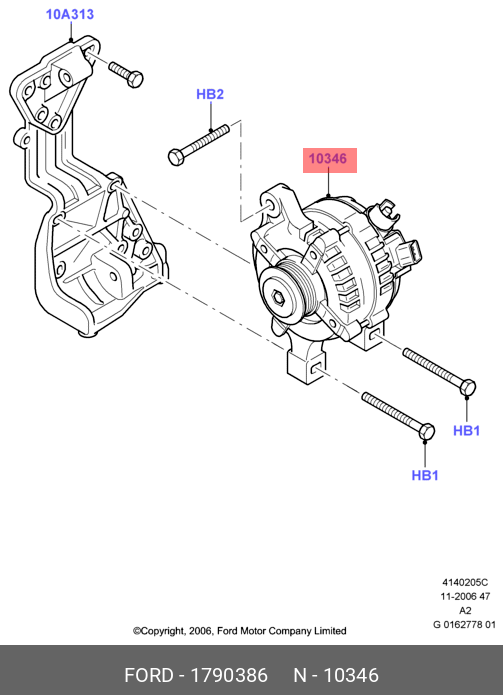 10A313

HB2

10346

HB1

HB1

4140205C
11-2006 47
A2
G 0162778 01

©Copyright, 2006, Ford Motor Company Limited

FORD - 1790386 N - 10346