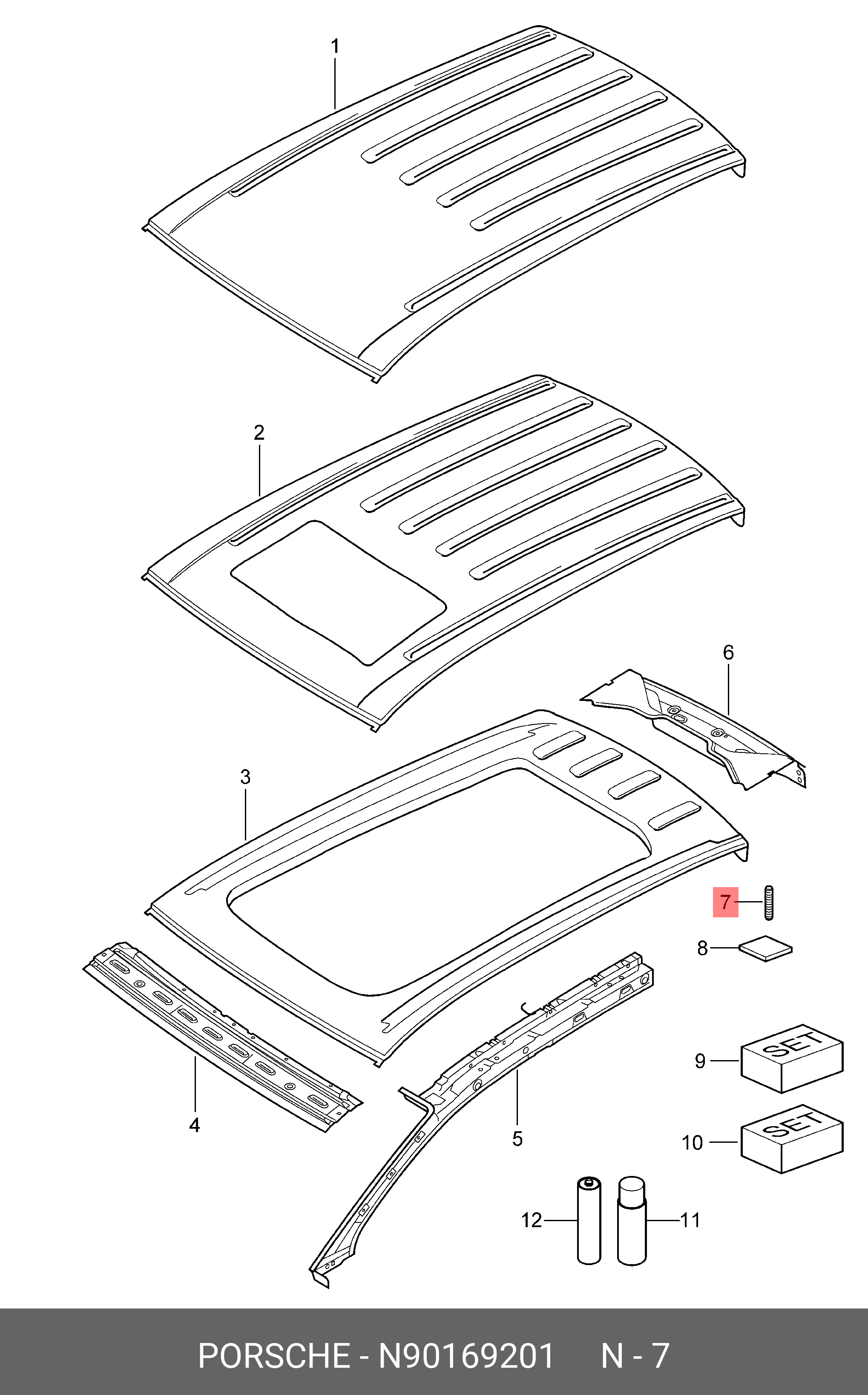 1

2

6

3

7

8

4

5

9

SET

10

SET

12

11

PORSCHE - N90169201 N - 7