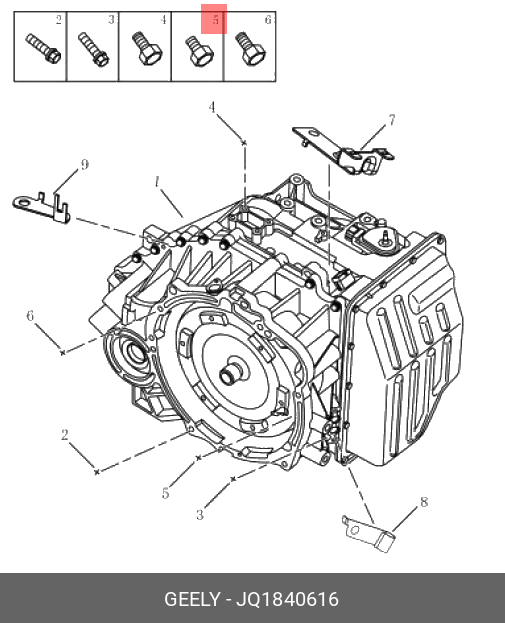 2 3 4 5 6

4
7
9
1
6
2
5
3
8

GEELY - JQ1840616