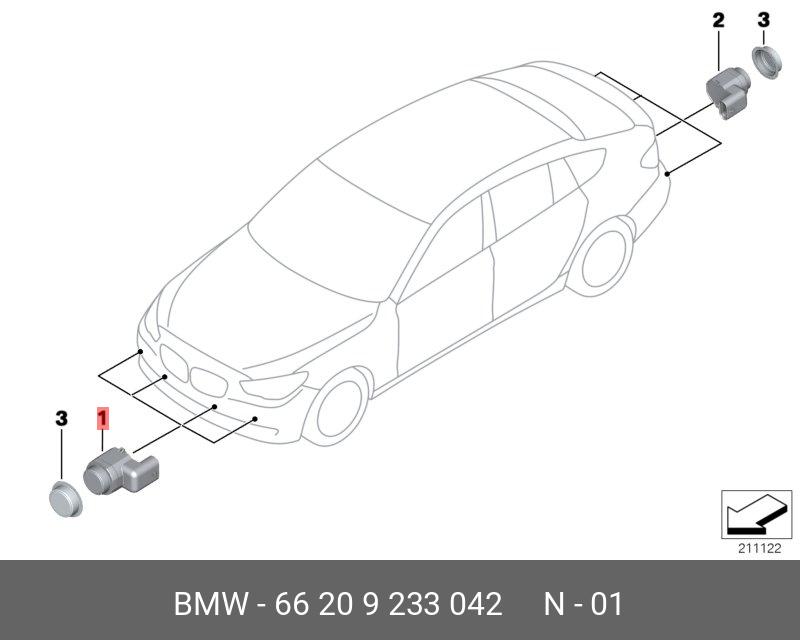 2
3
3
1
211122
BMW - 66 20 9 233 042 N - 01