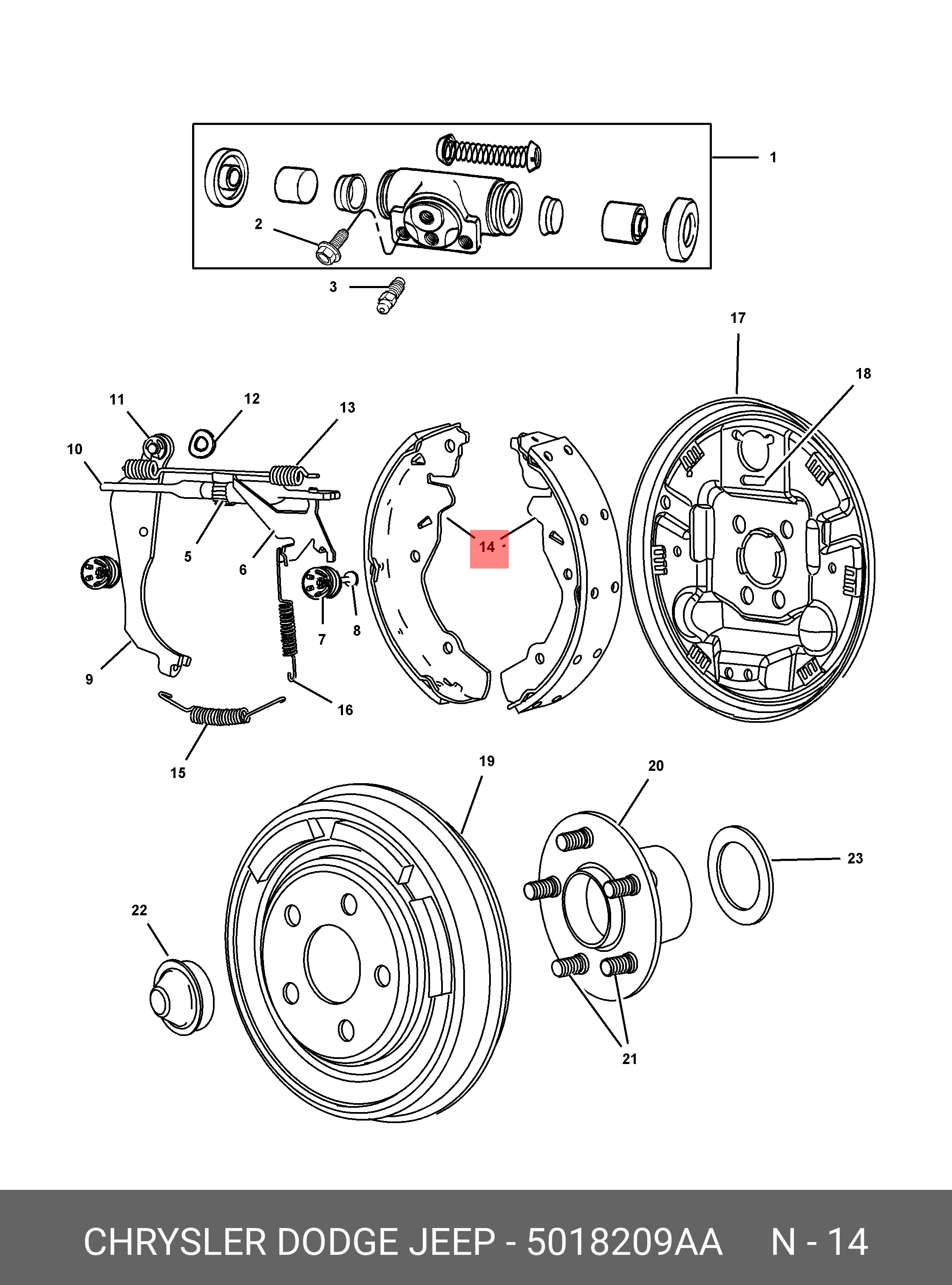 1
2
3
17
18
11
12
13
10
5
6
14
7
8
9
16
15
19
20
23
22
21

CHRYSLER DODGE JEEP - 5018209AA N - 14