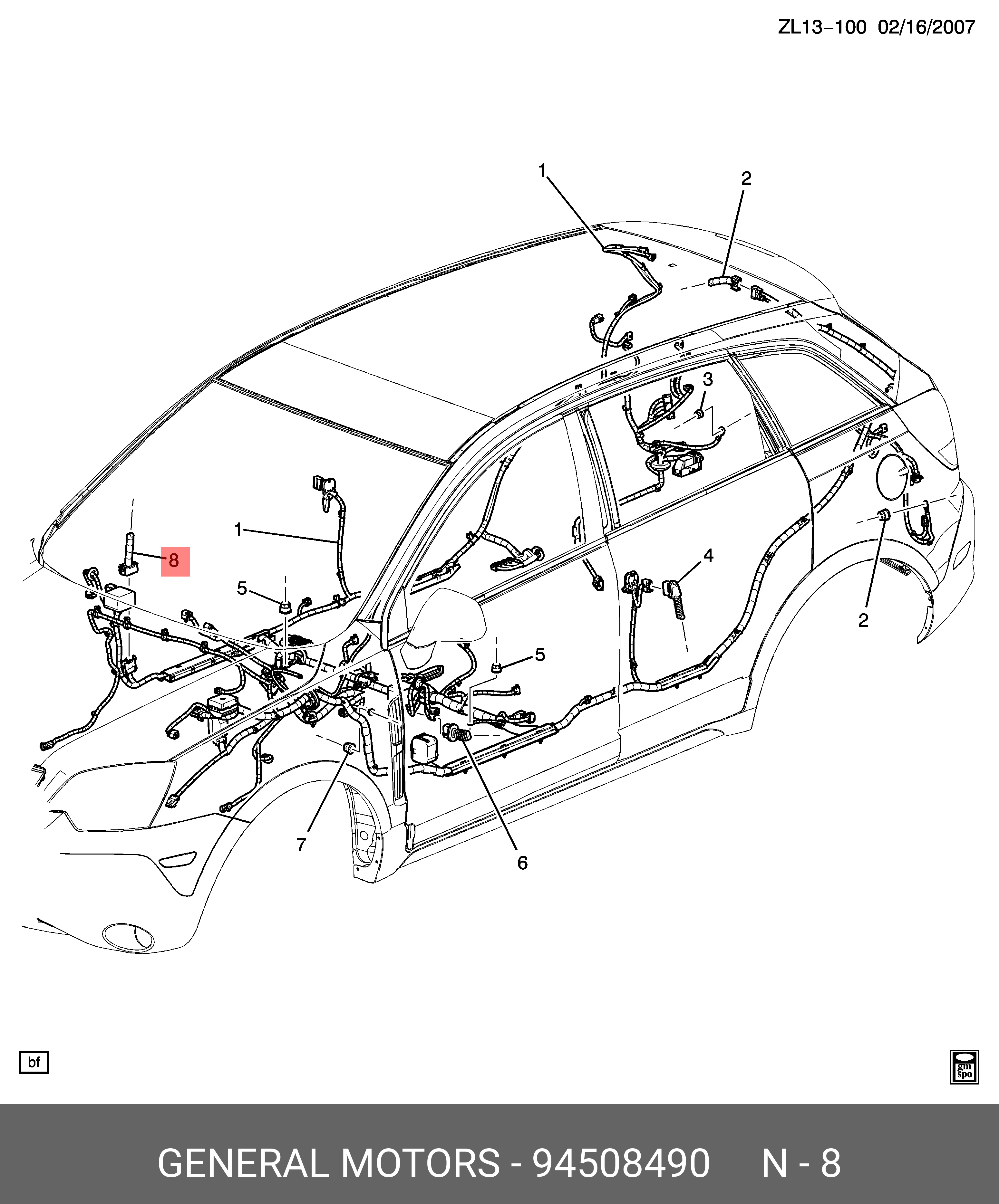 ZL13–100 02/16/2007

1
2
3
1
8
5
4
2
5
7
6

bf

gm
spo

GENERAL MOTORS - 94508490 N - 8