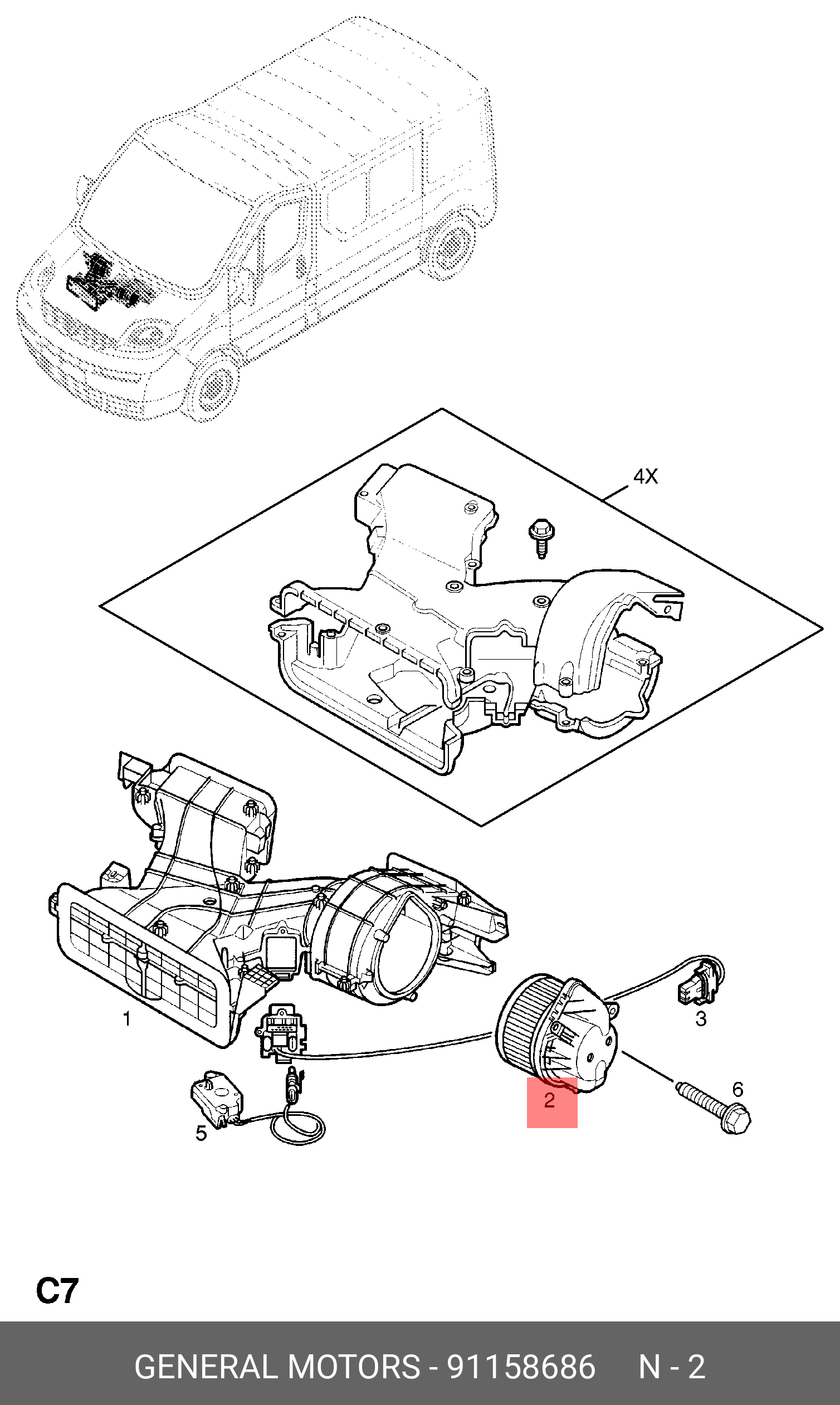 4X

1

3

6

2

5

C7

GENERAL MOTORS - 91158686 N - 2