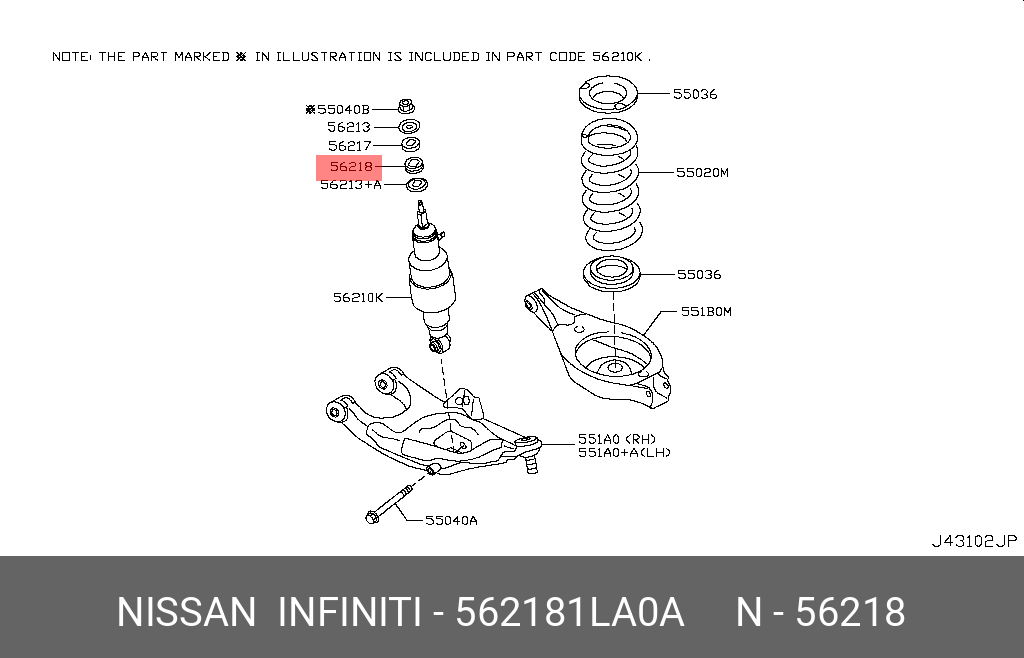 NOTE: THE PART MARKED ※ IN ILLUSTRATION IS INCLUDED IN PART CODE 56210K .

※55040B
56213
56217
56218
56213+A
56210K
55036
55020M
55036
551B0M
551A0 (RH)
551A0+A(LH)
55040A

J43102JP

NISSAN INFINITI - 562181LA0A N - 56218