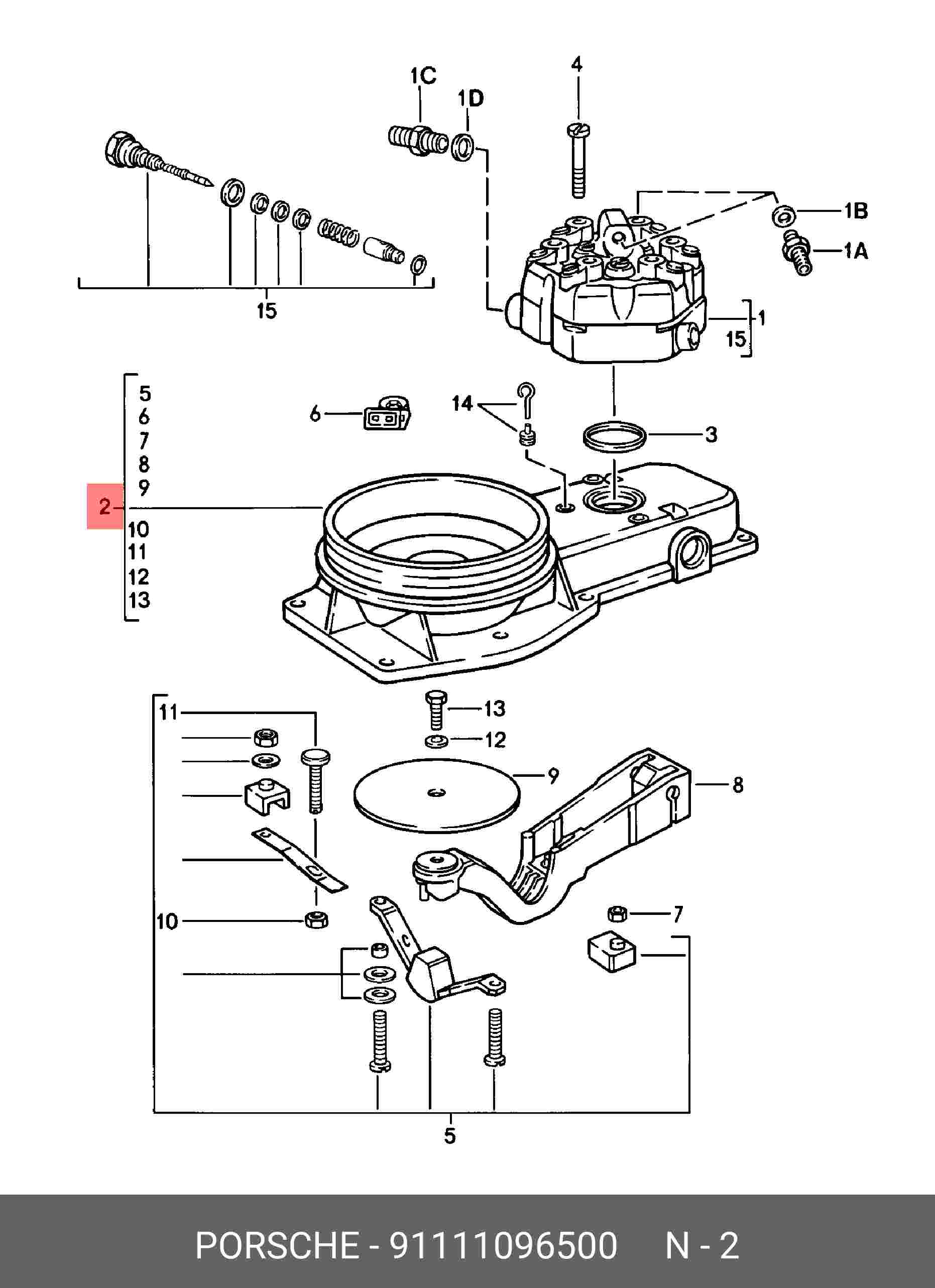 1C
1D
4
1B
1A
15
1
15
5
6
7
8
9
2
10
11
12
13
6
14
3
11
13
12
9
8
10
7
5

PORSCHE - 91111096500 N - 2