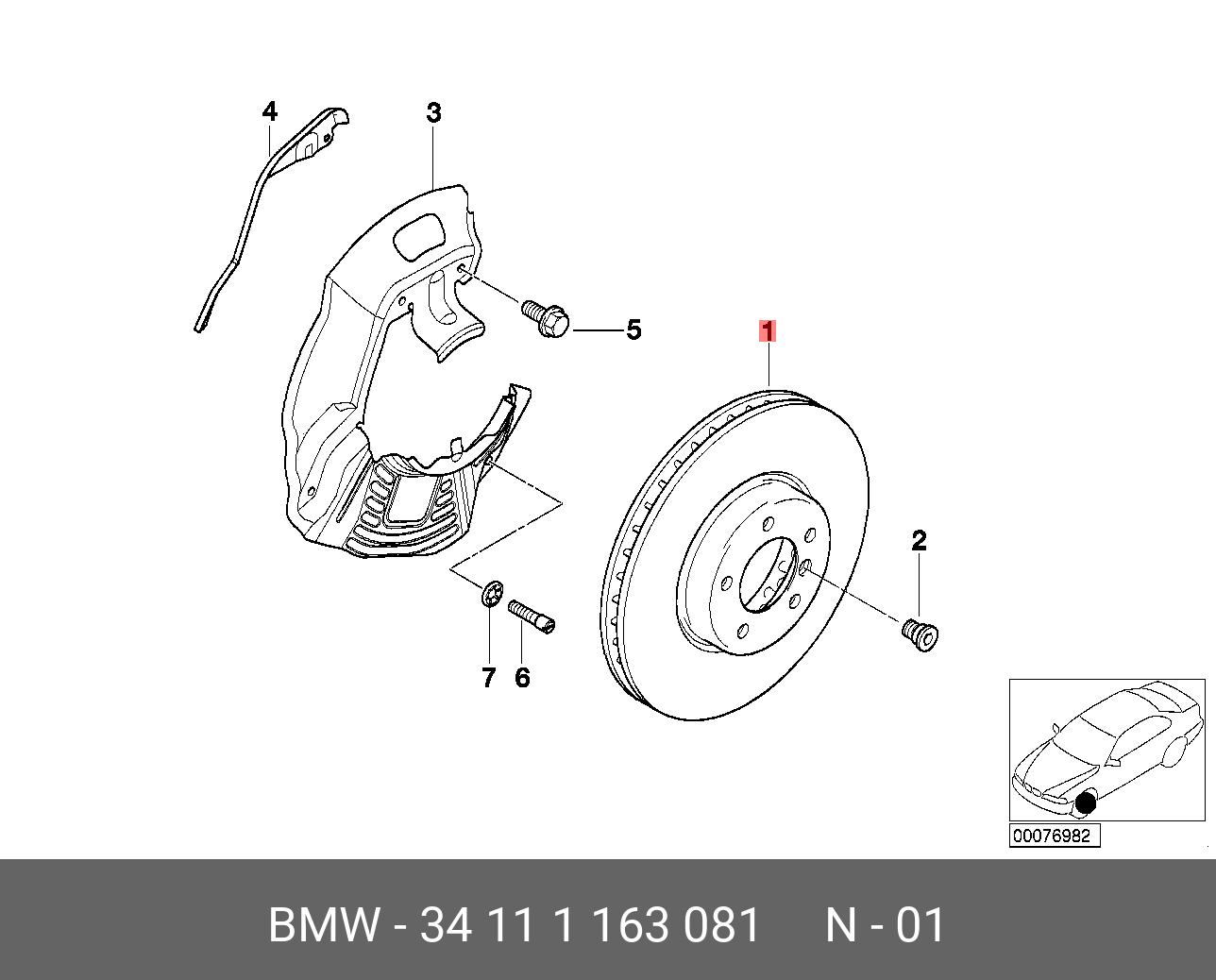 4
3
5
1
2
7
6
00076982
BMW - 34 11 1 163 081 N - 01