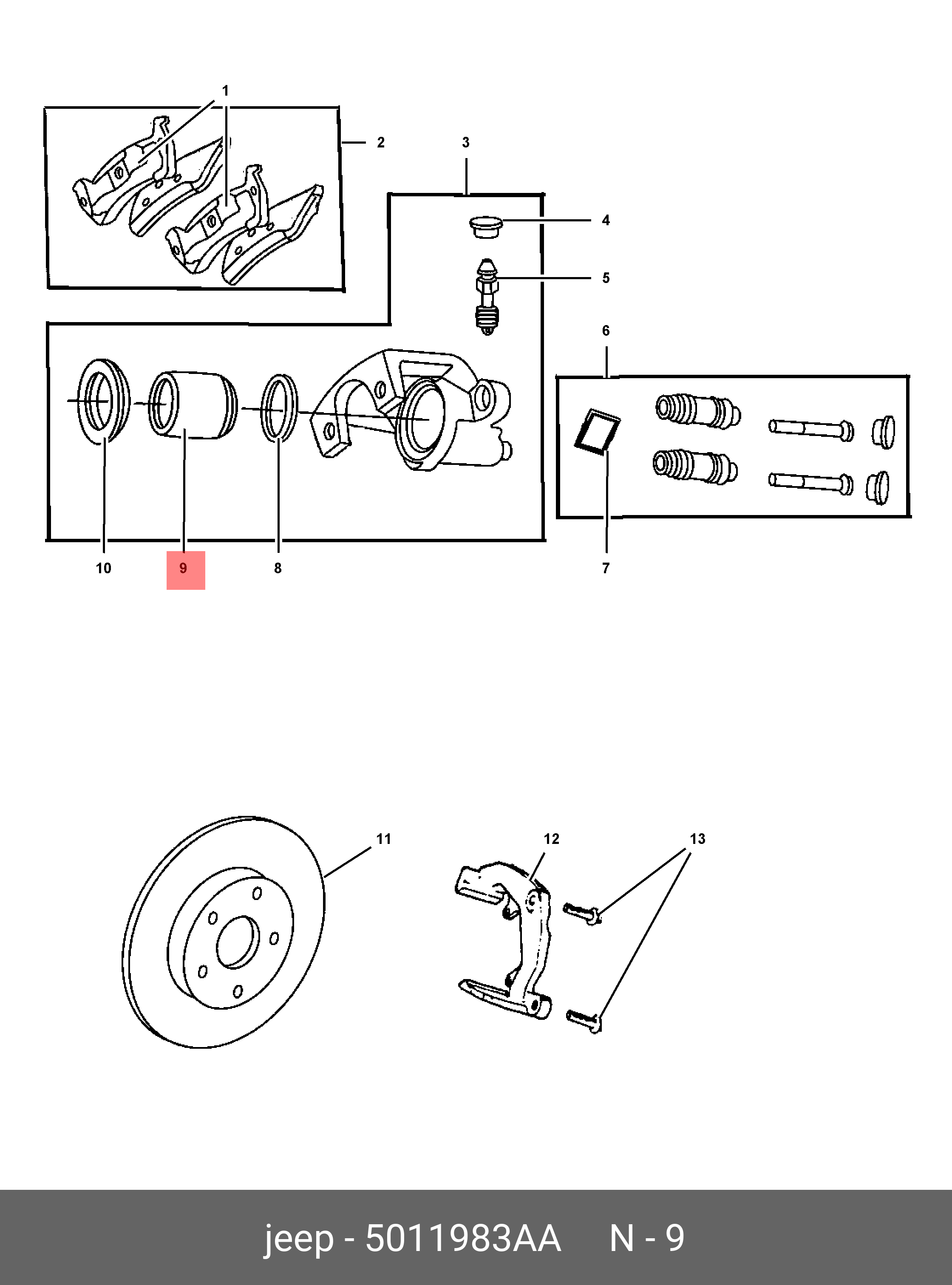 1
2
3
4
5
6
10
9
8
7
11
12
13
jeep - 5011983AA N - 9